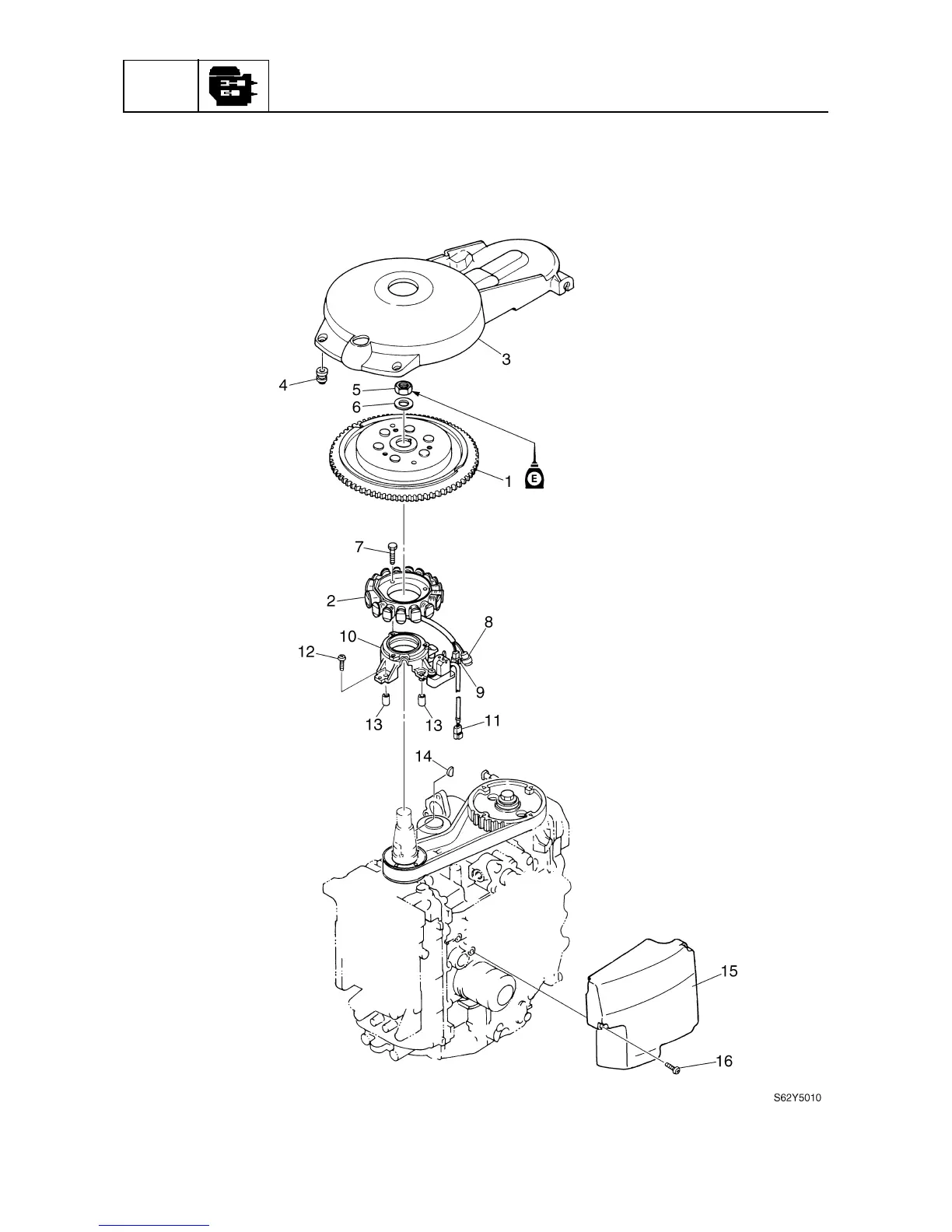 3

4

5

6

1

E

7

2

8

10

12

9

13

13

11

14

15

16

S62Y5010