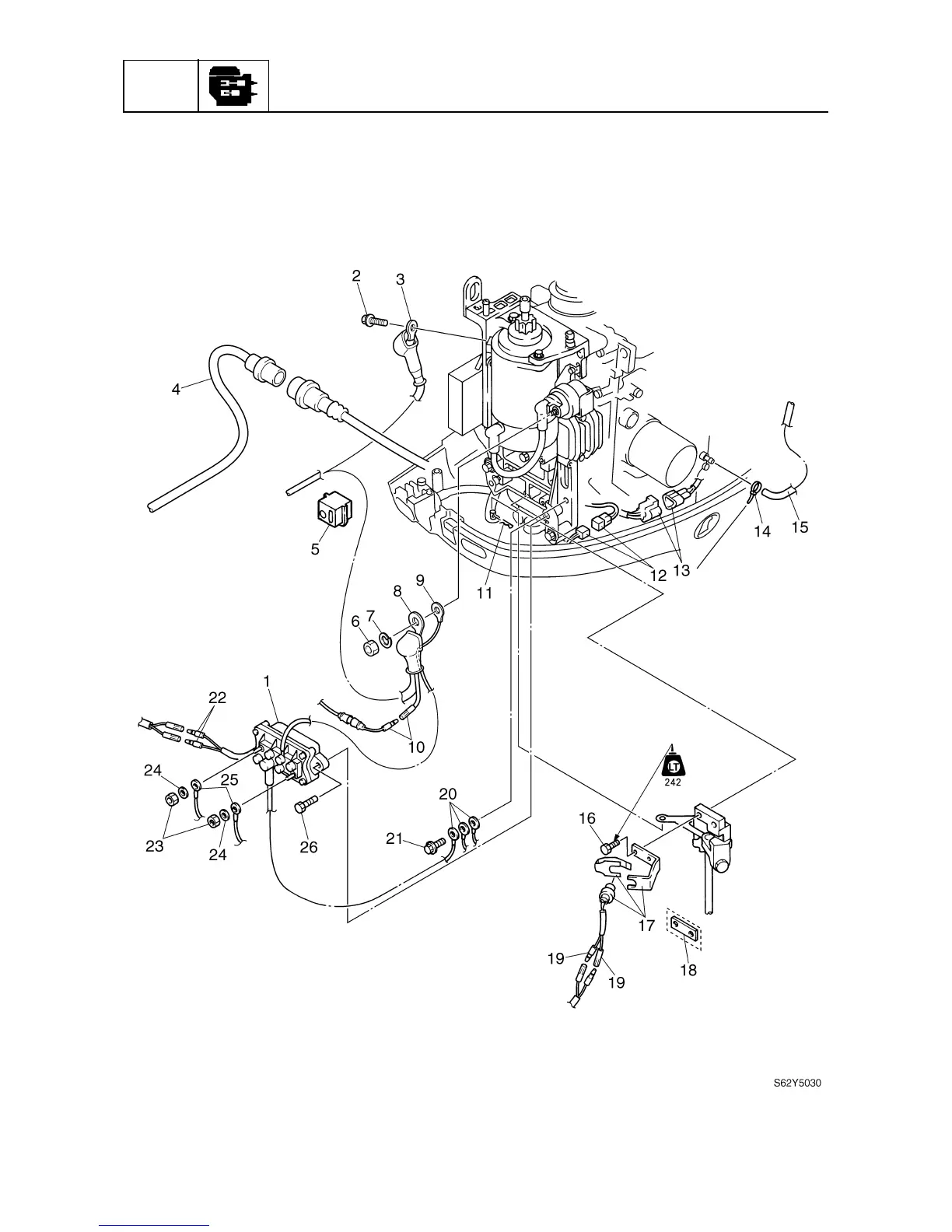 2
3
4
5
6
7
8
9
11
12
13
14
15
1
22
10
24
25
23
24
26
20
21
LT
242
16
17
18
19
19
S62Y5030