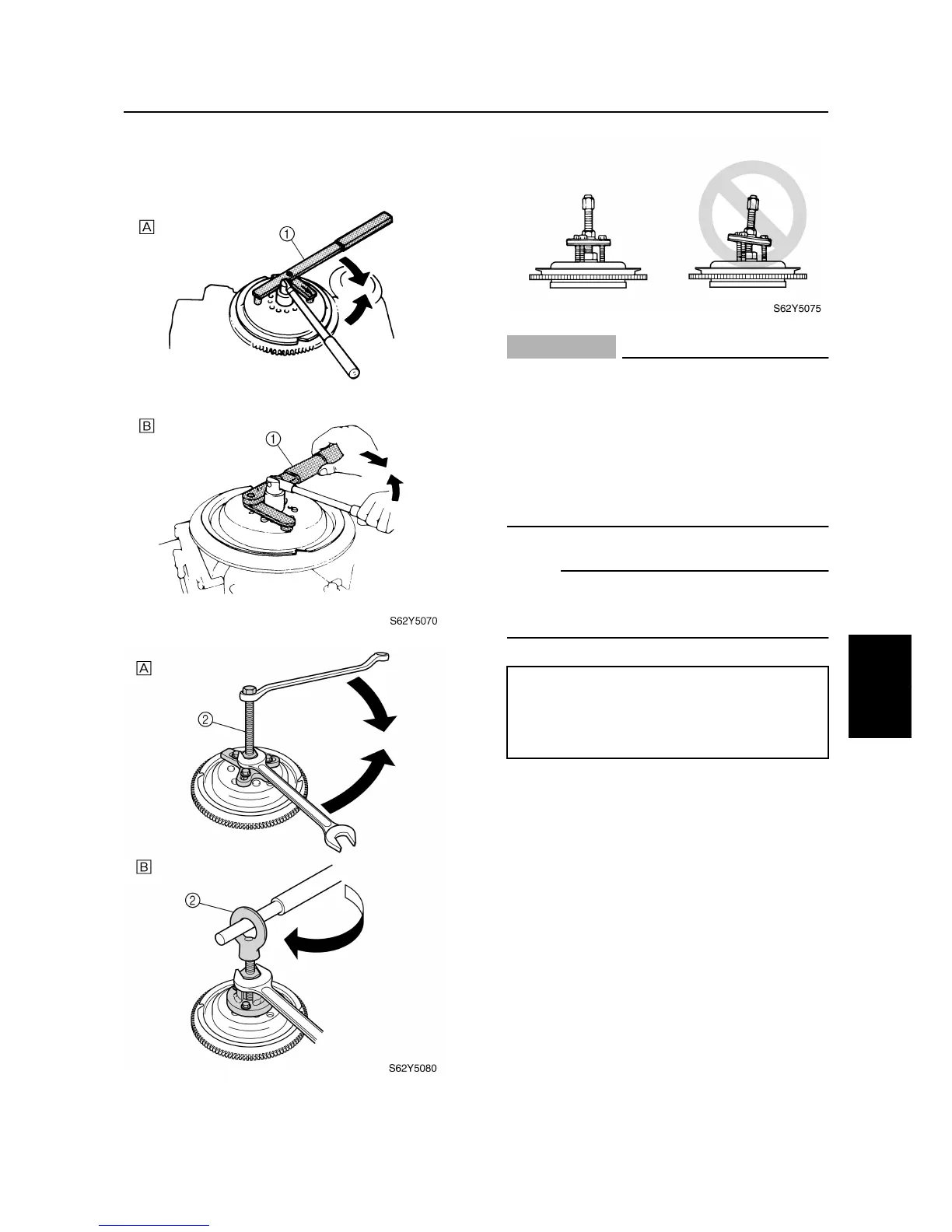 A

①

B

①

S62Y5070

A

②

B

②

S62Y5080

S62Y5075