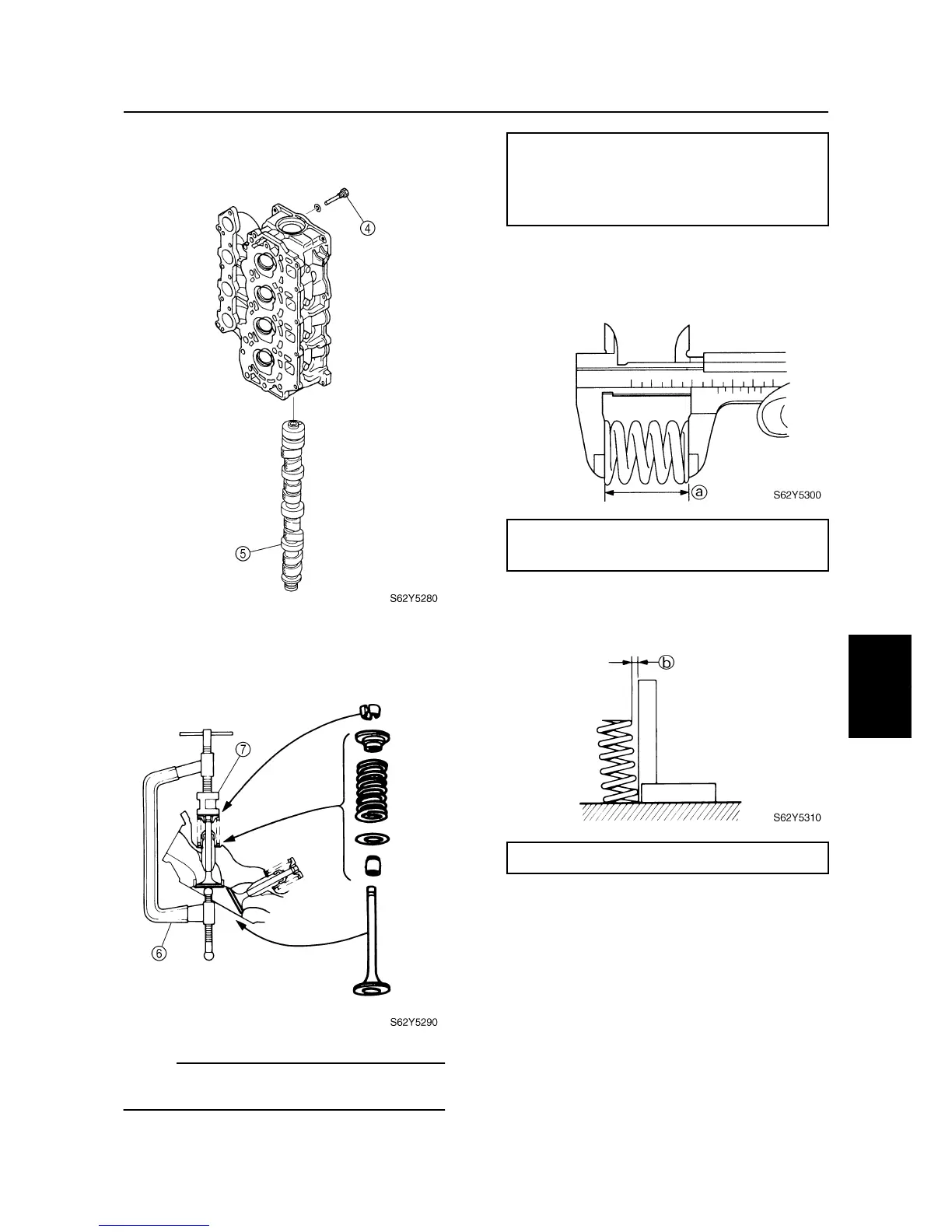 ④

⑤

S62Y5280

⑦

⑥

S62Y5290

ⓐ

S62Y5300

ⓑ

S62Y5310