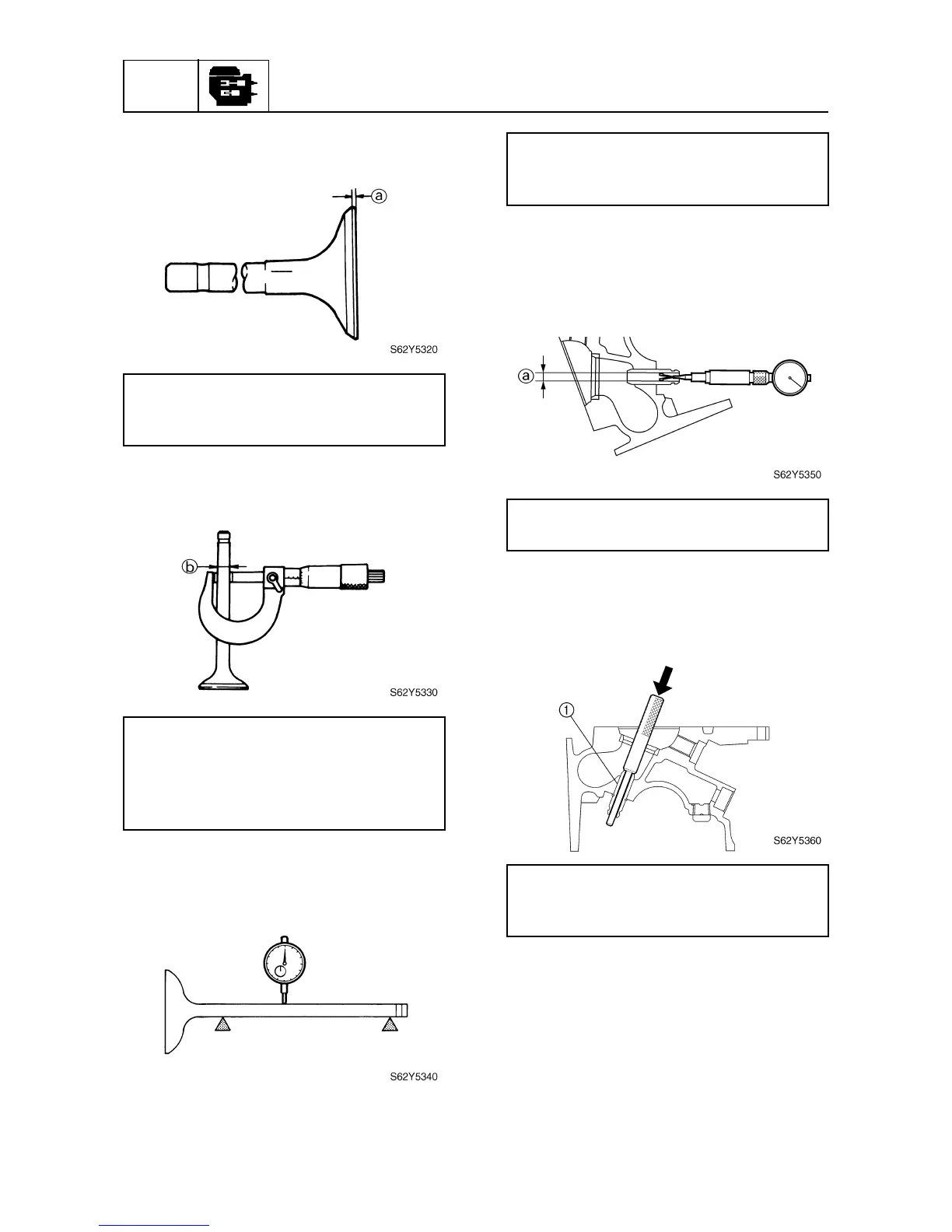 ⓐ

S62Y5320

ⓑ

S62Y5330

S62Y5340

ⓐ

S62Y5350

①

S62Y5360