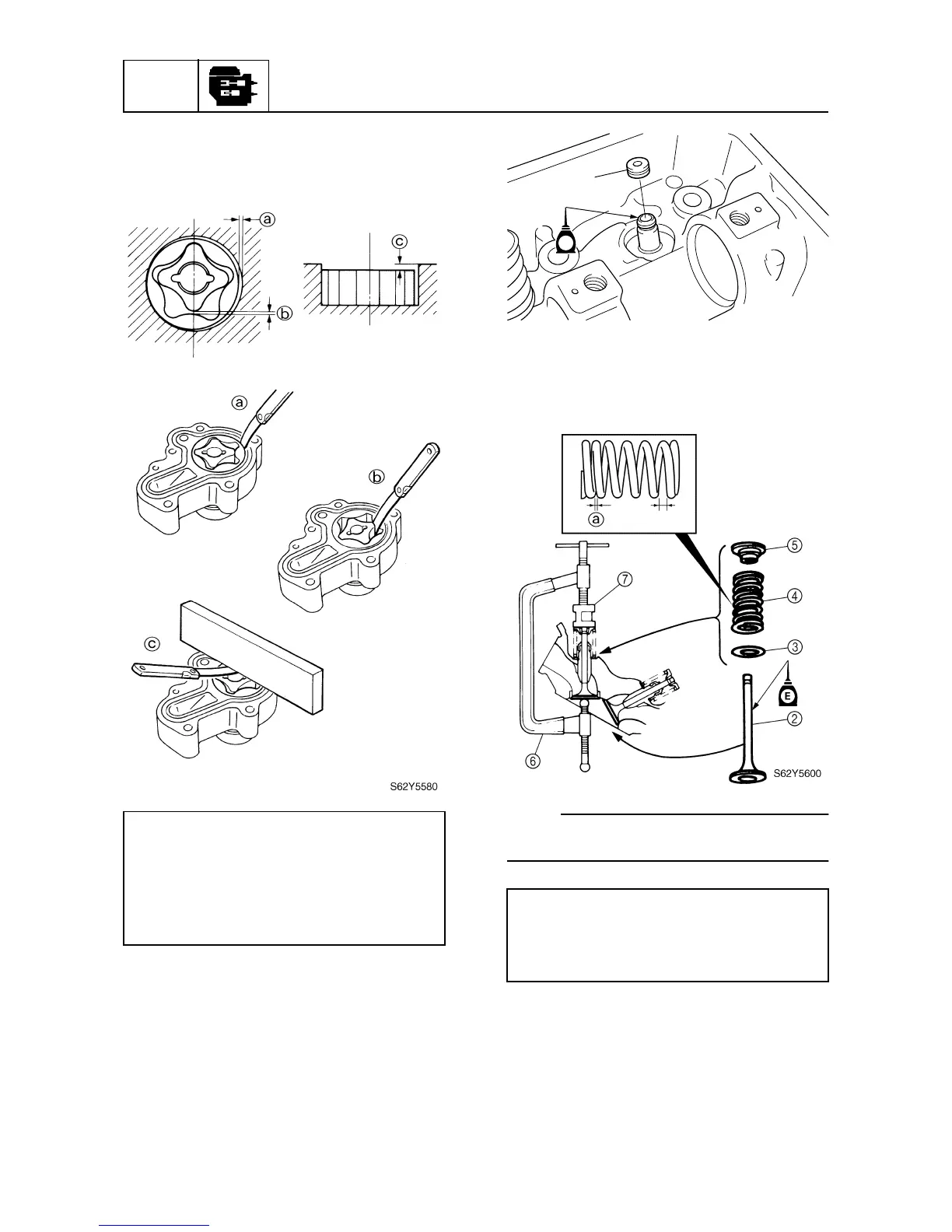 ⓐ

ⓒ

ⓑ

ⓐ

ⓑ

ⓒ

S62Y5580

ⓐ

⑤

⑦

④

③

E

②

⑥

S62Y5600