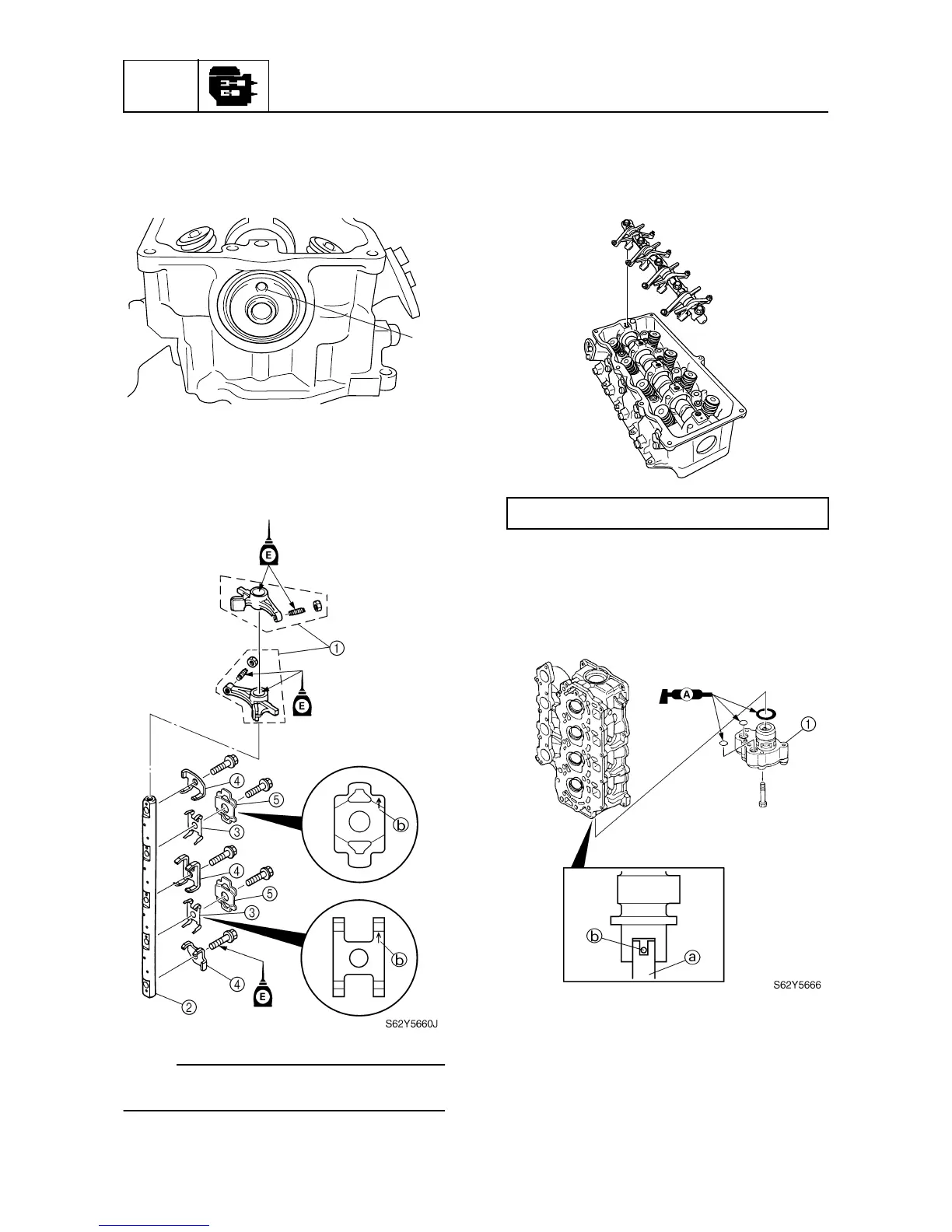 E

①

E

④

⑤

ⓑ

③

④

⑤

③

ⓑ

④

E

②

S62Y5660J

A

①

ⓑ

ⓐ

S62Y5666