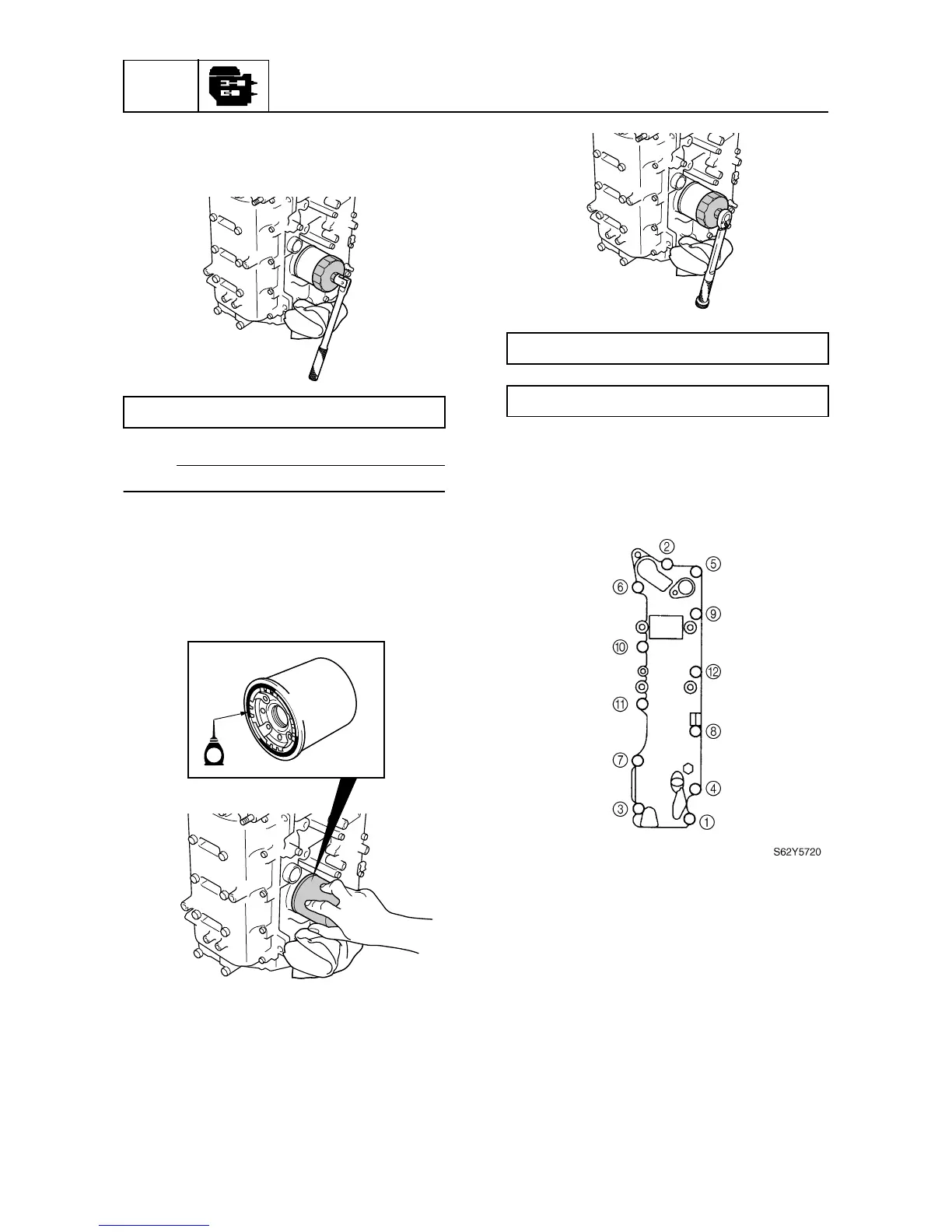 ②
⑤
⑥
⑨
⑩
⑫
⑪
⑧
⑦
④
③
①

S62Y5720