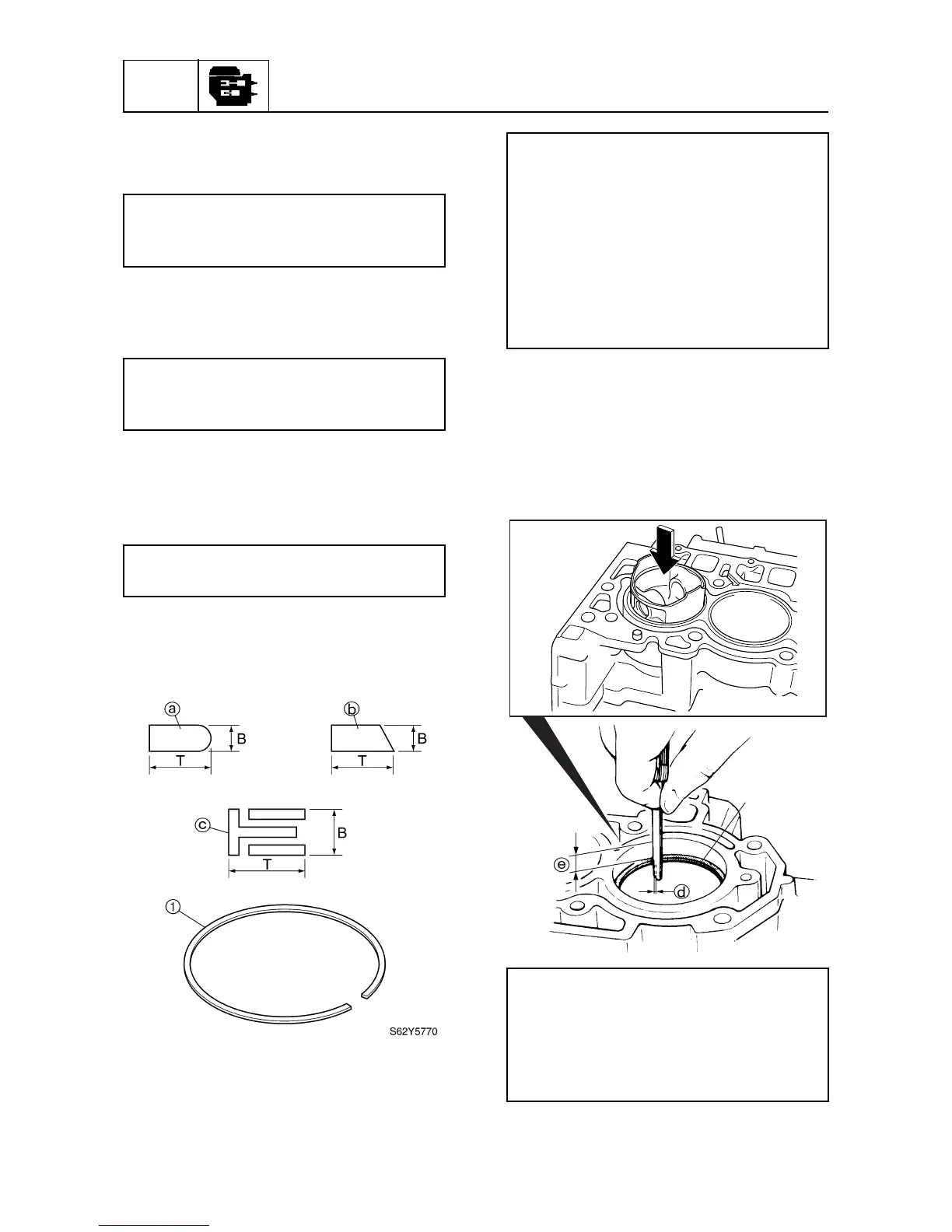 a

B

T

b

B

T

c

B

T

1

S62Y5770

e

d