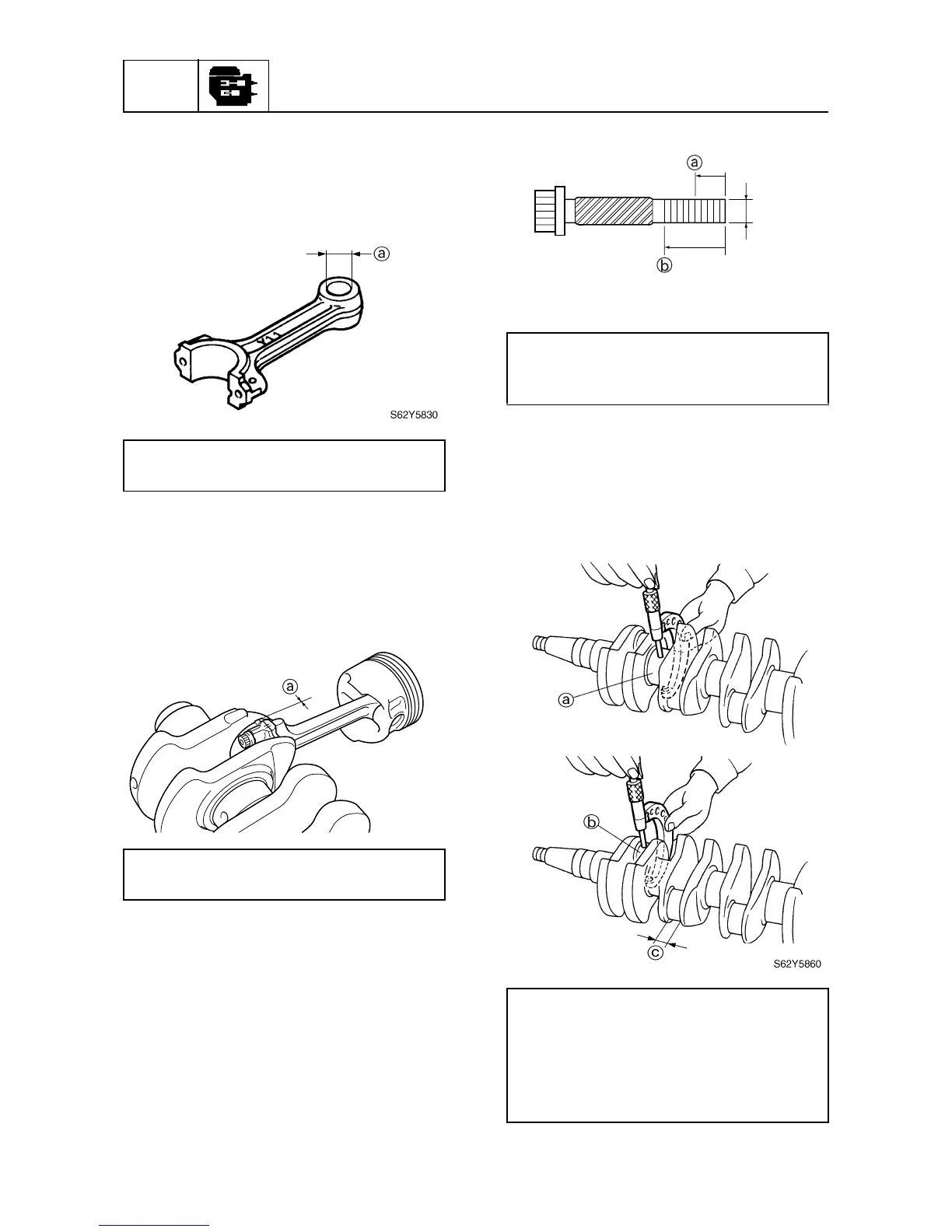 ⓐ

S62Y5830

ⓐ

ⓐ

ⓑ

ⓐ

ⓑ

ⓒ

S62Y5860