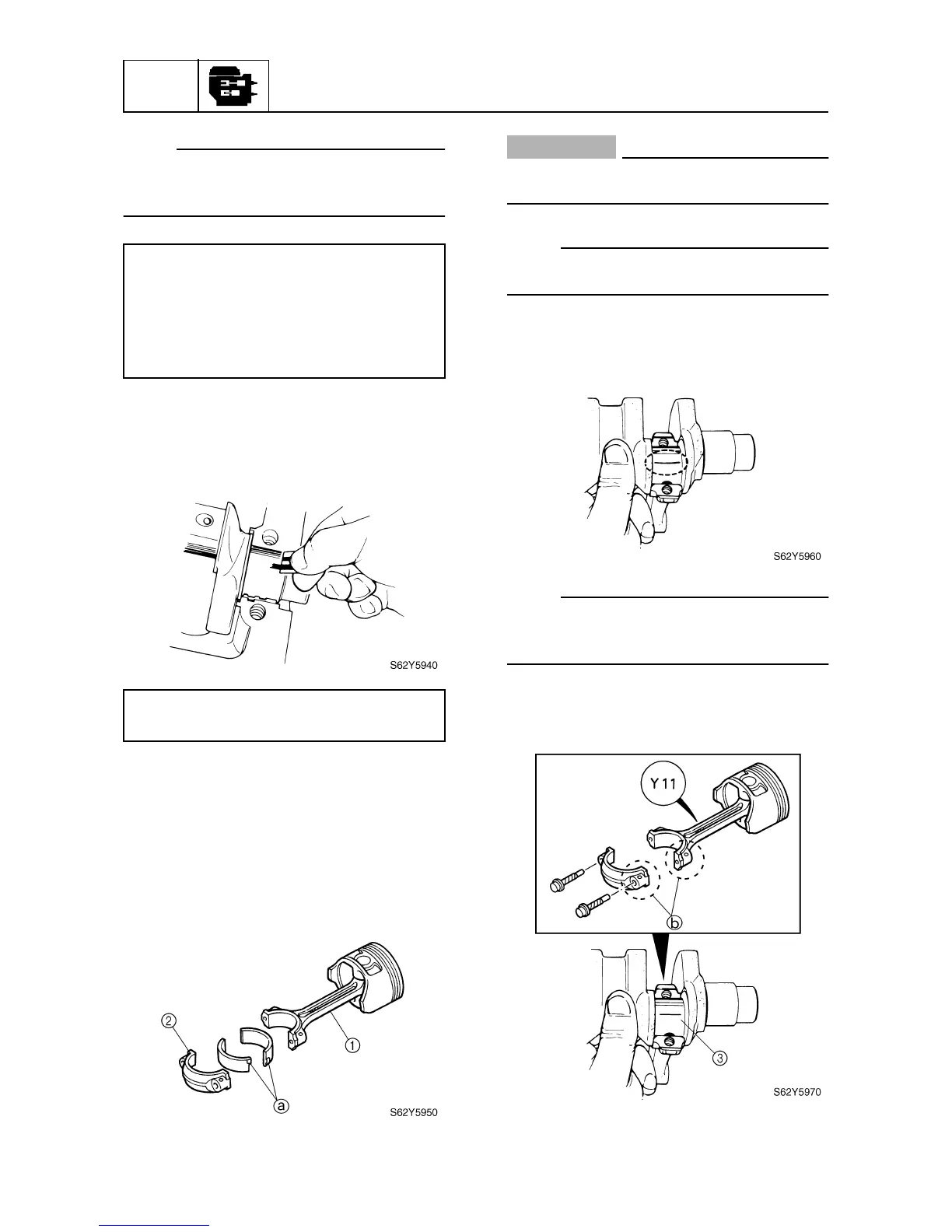 S62Y5940

②

①

ⓐ

S62Y5950

S62Y5960

Y11

ⓑ

③

S62Y5970