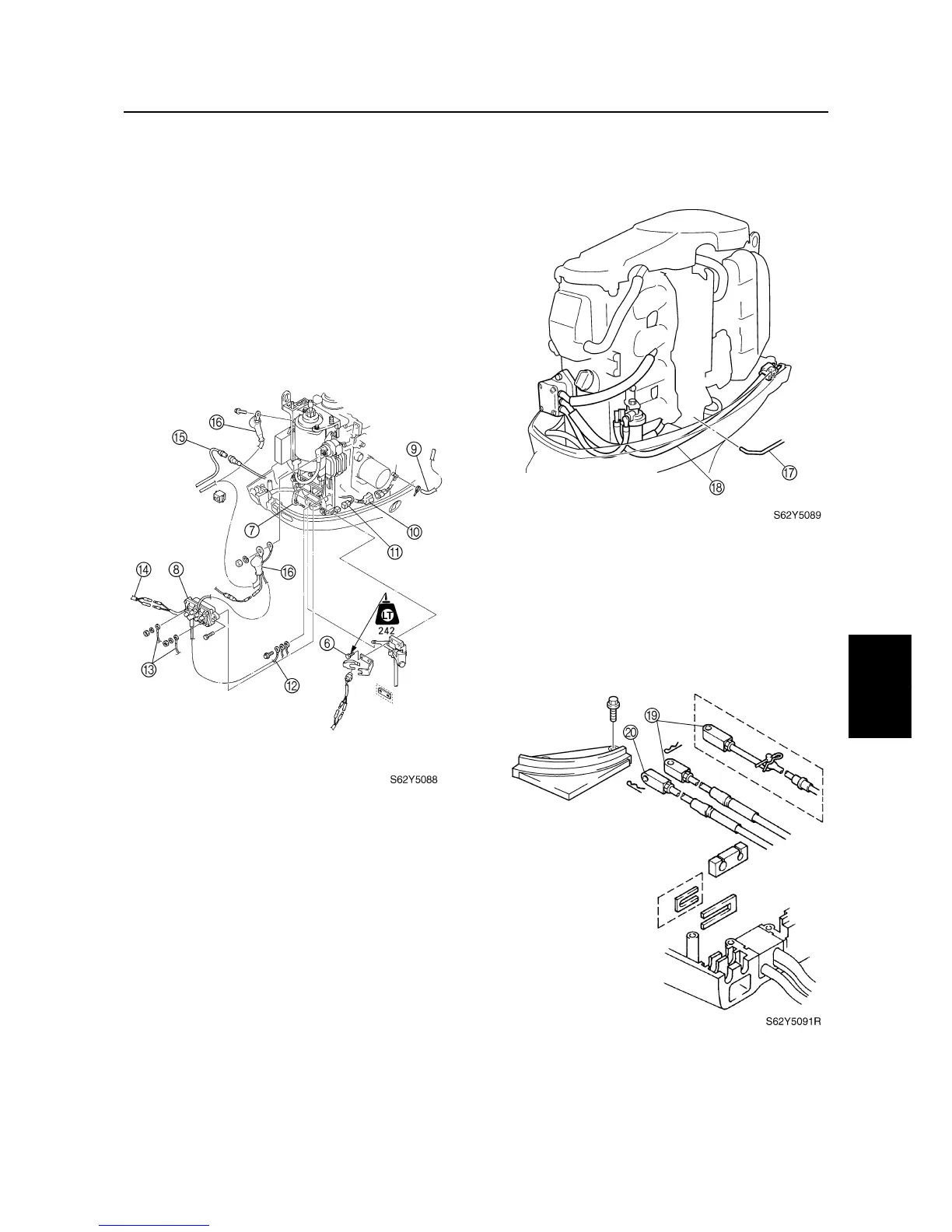 ⑯
⑮
⑨
⑦
⑩
⑪
⑭
⑧
⑯
LT
242
⑥
⑬
⑫
S62Y5088

⑰
⑱
S62Y5089

⑲
⑳
S62Y5091R