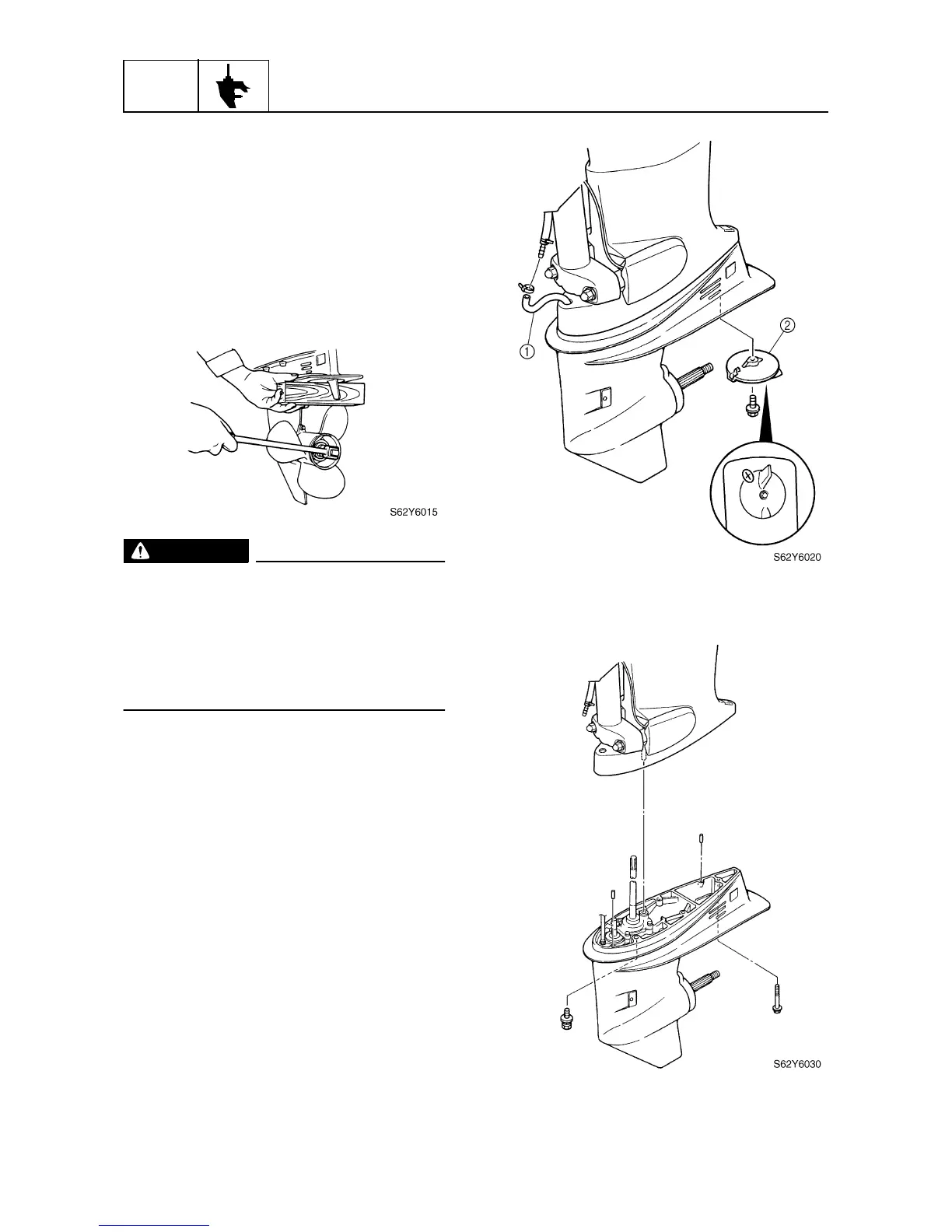 S62Y6015

①

②

S62Y6020

S62Y6030