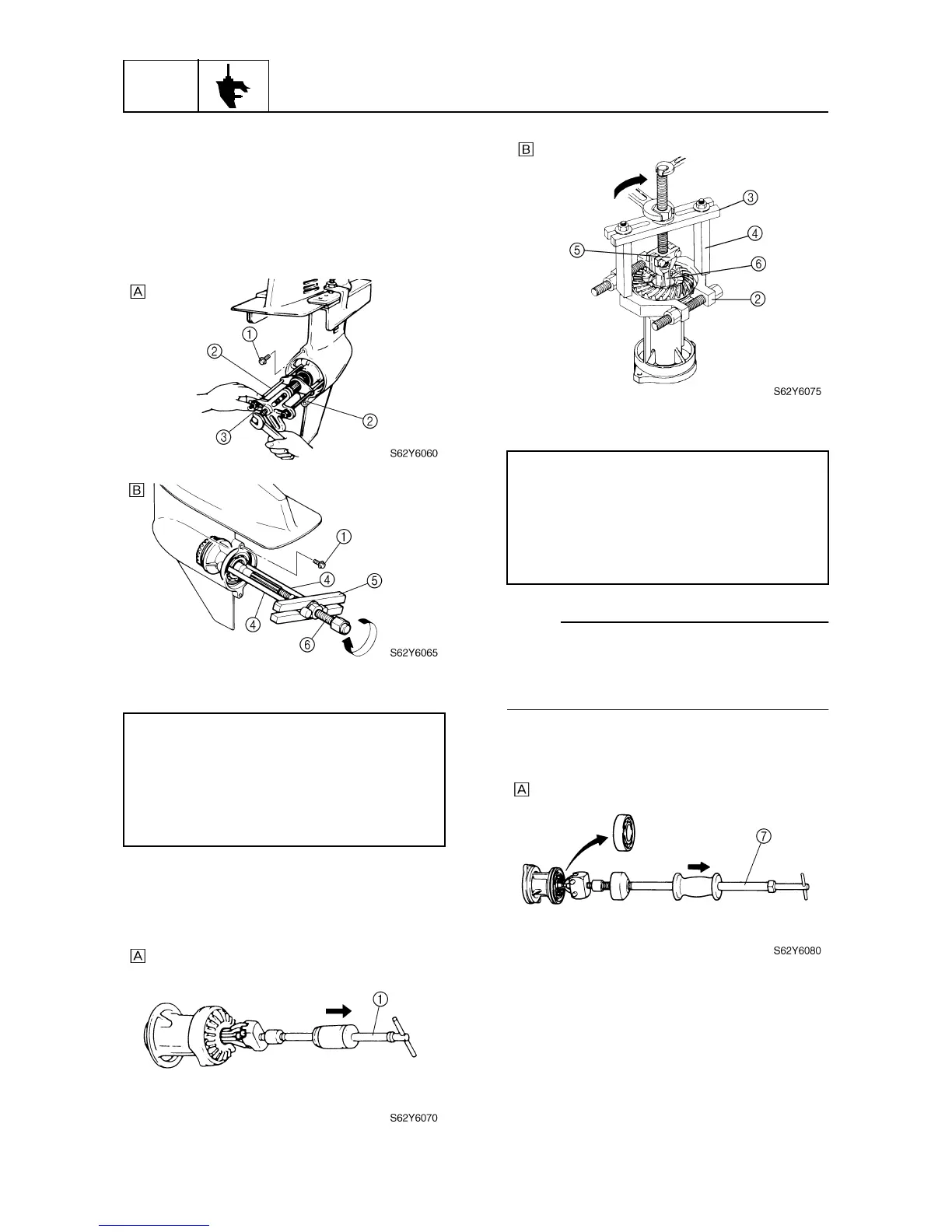 A

①

②

②

③

S62Y6060

B

①

④

⑤

④

⑥

S62Y6065

A

①

S62Y6070

B

③

④

⑤

⑥

②

S62Y6075

A

⑦

S62Y6080