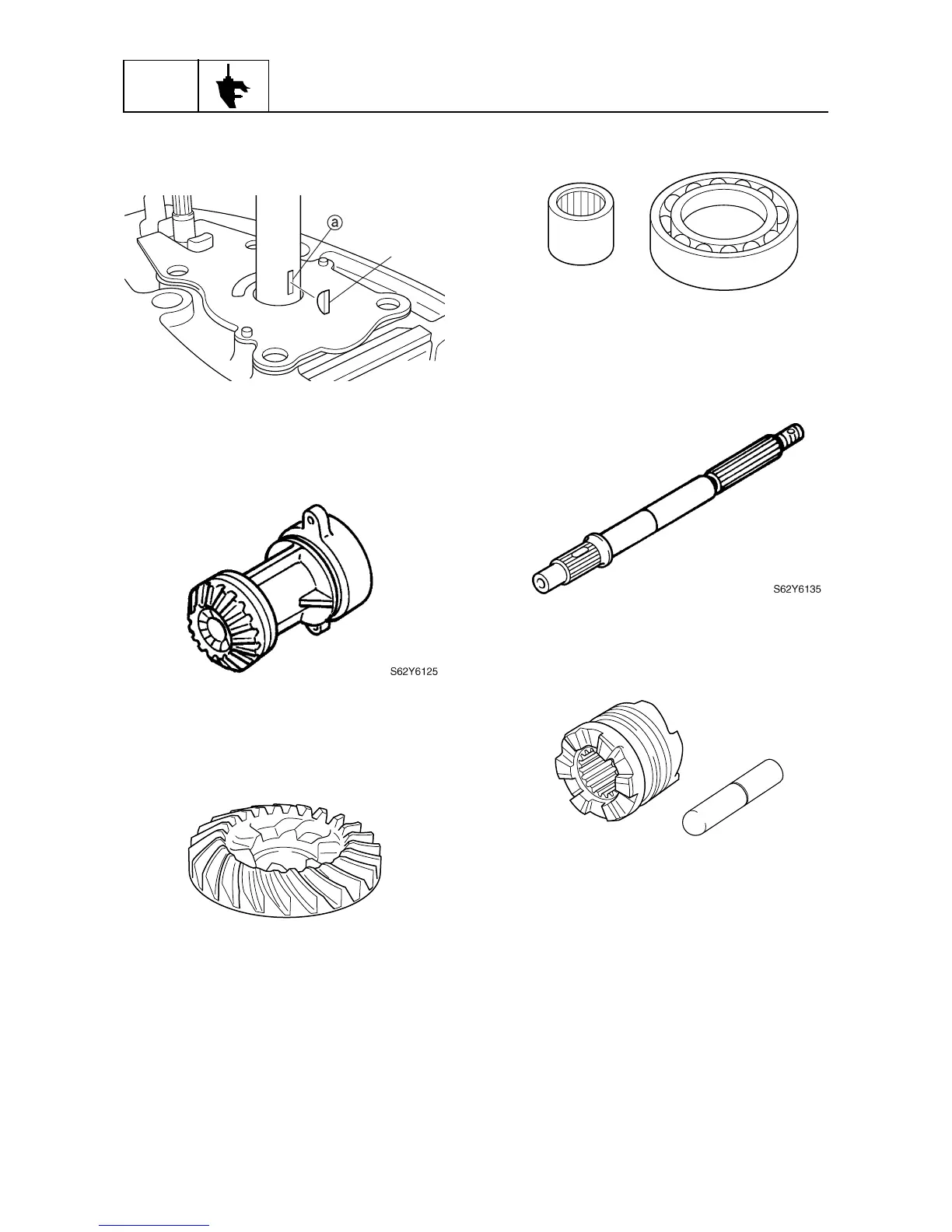 a

S62Y6125

S62Y6135