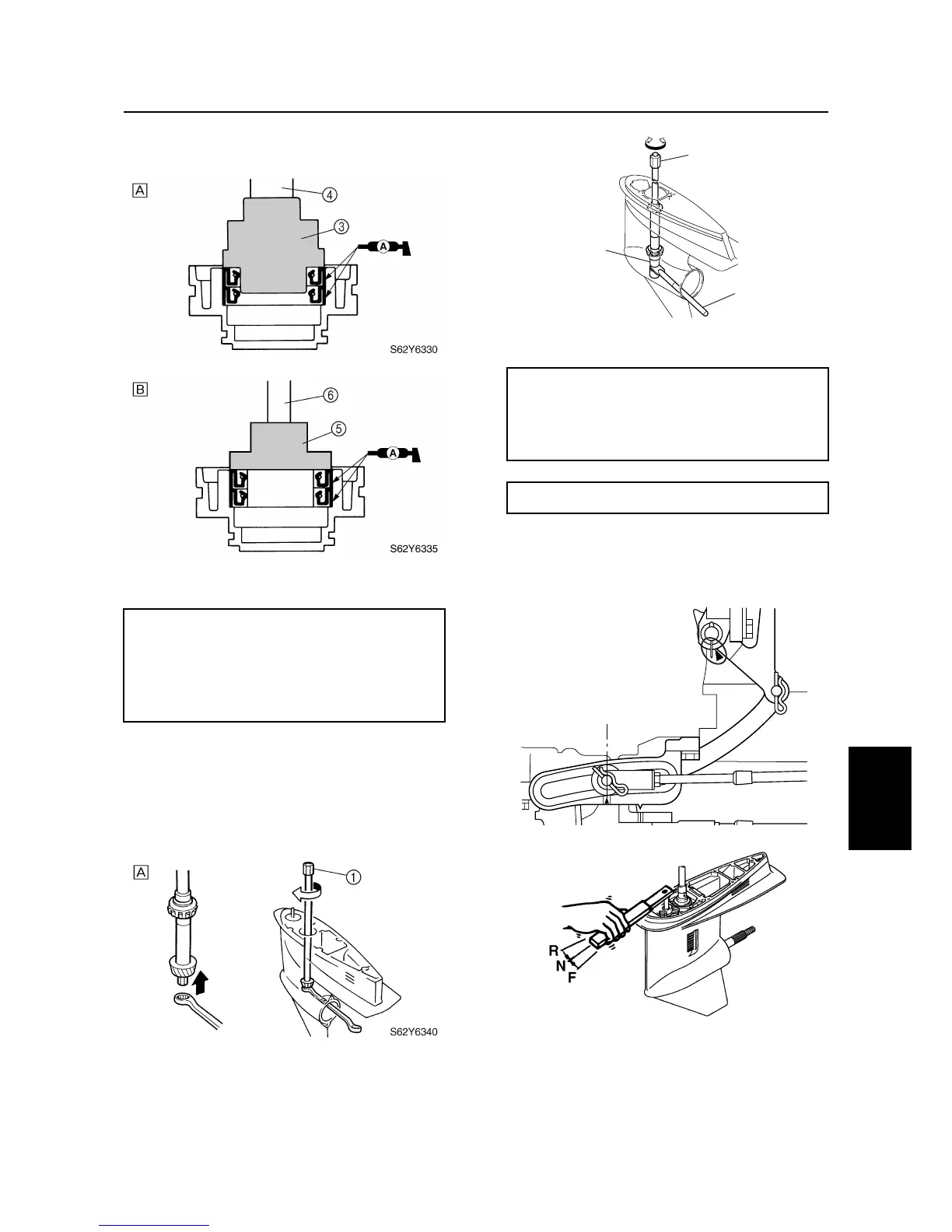 A

④

③

A

S62Y6330

B

⑥

⑤

A

S62Y6335

A

①

S62Y6340

R

N

F