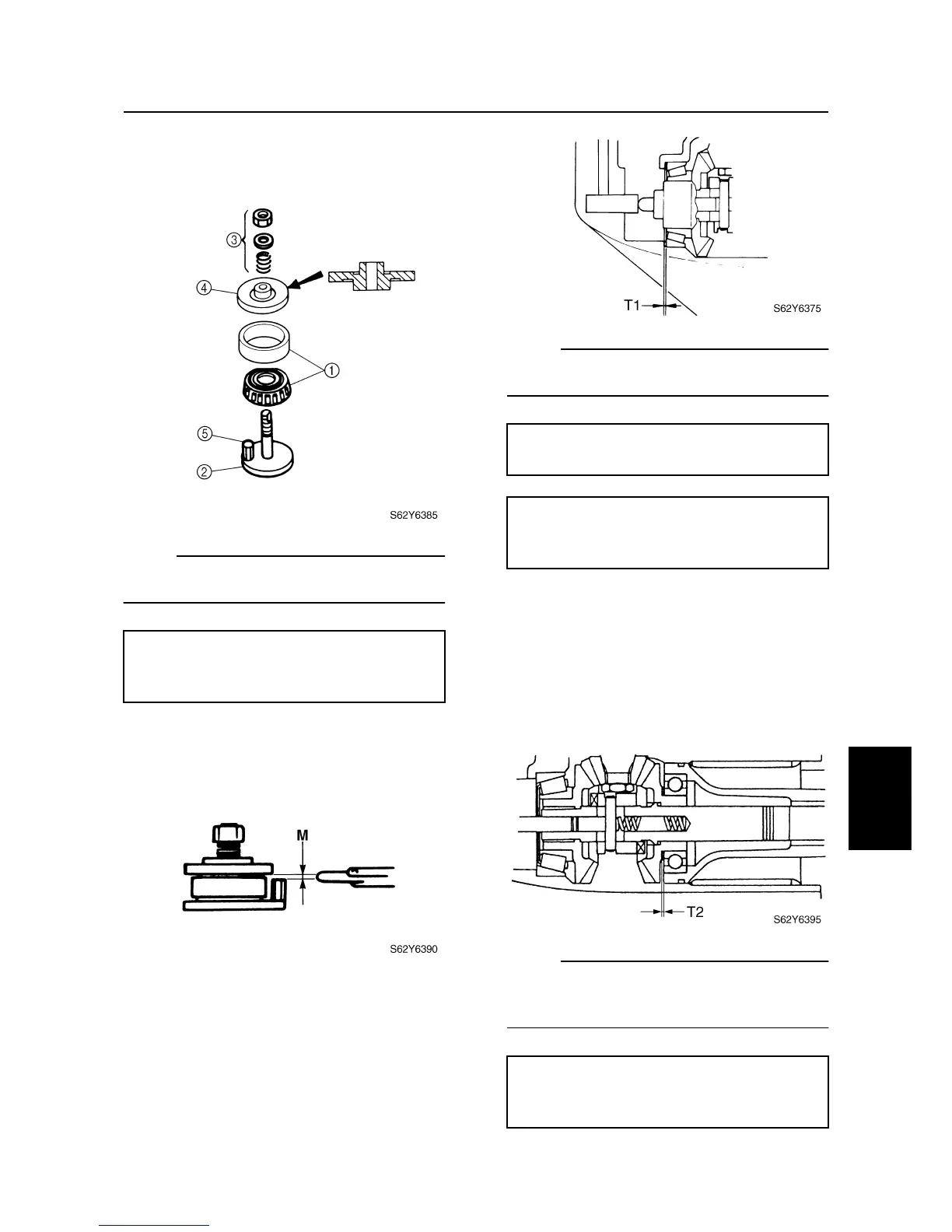 ③

④

①

⑤

②

S62Y6385

M

S62Y6390

T1

S62Y6375

T2

S62Y6395