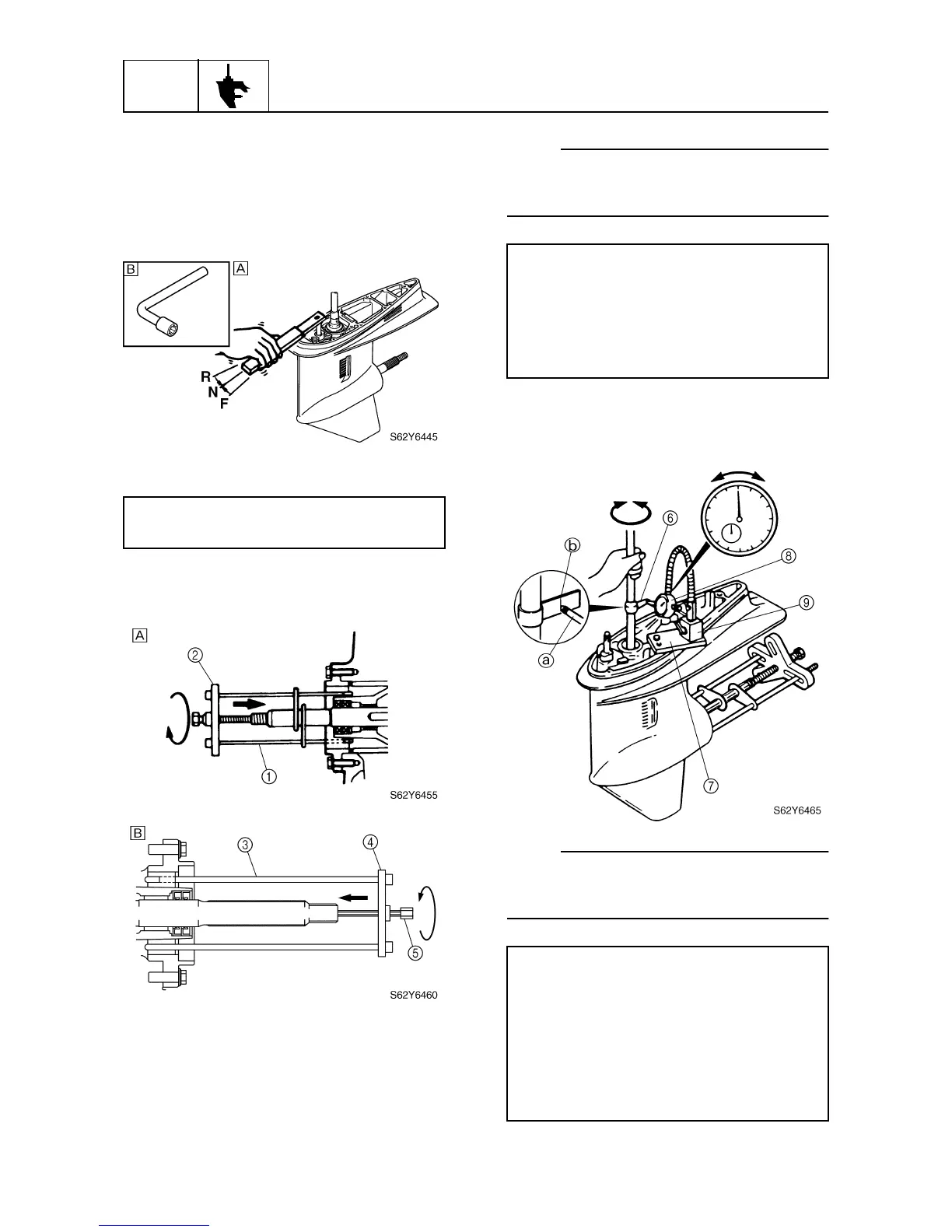 B
A
R
N
F
S62Y6445

A
②
①
S62Y6455

B
③
④
⑤
S62Y6460

⑥
ⓑ
⑧
⑨
ⓐ
⑦
S62Y6465