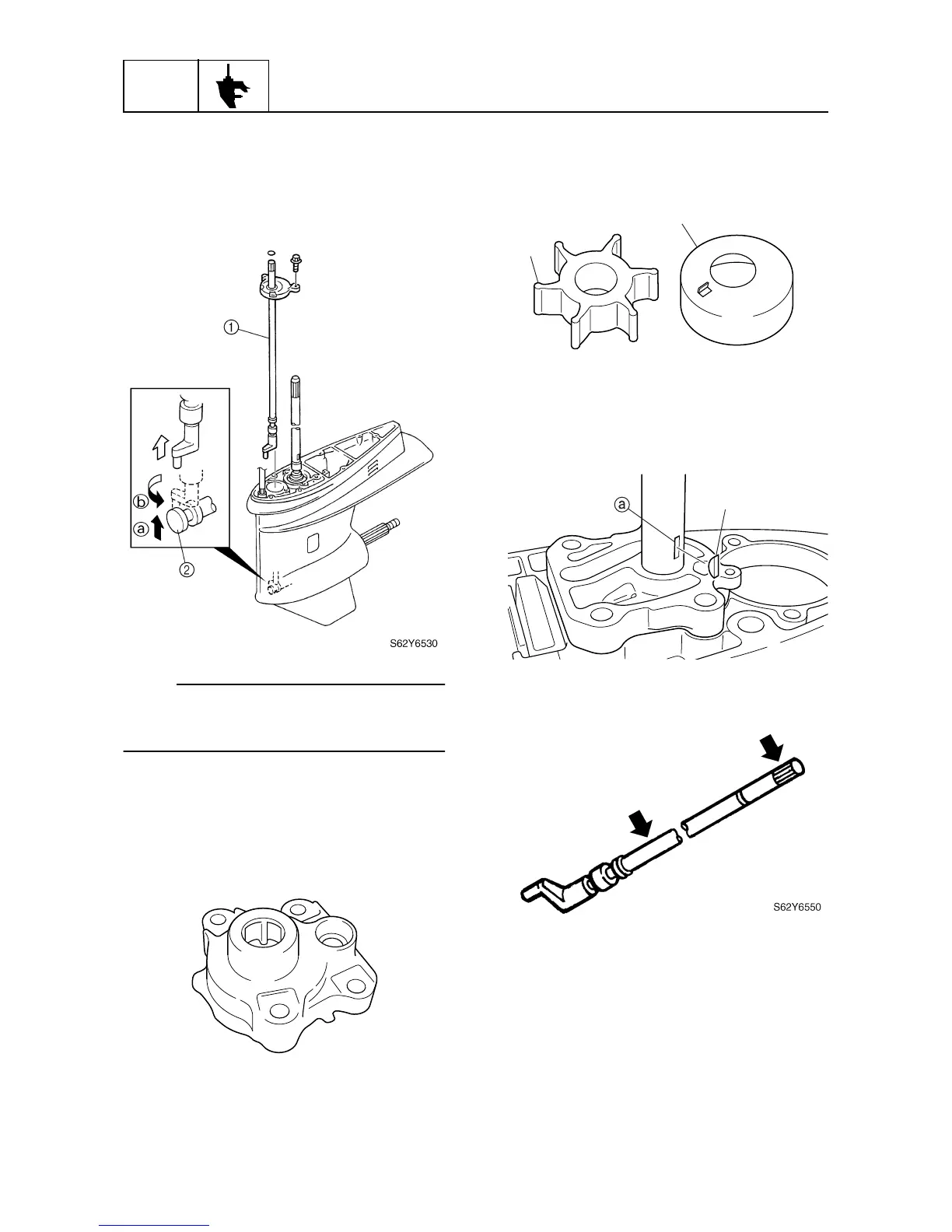 ①

ⓑ

ⓐ

②

S62Y6530

ⓐ

S62Y6550