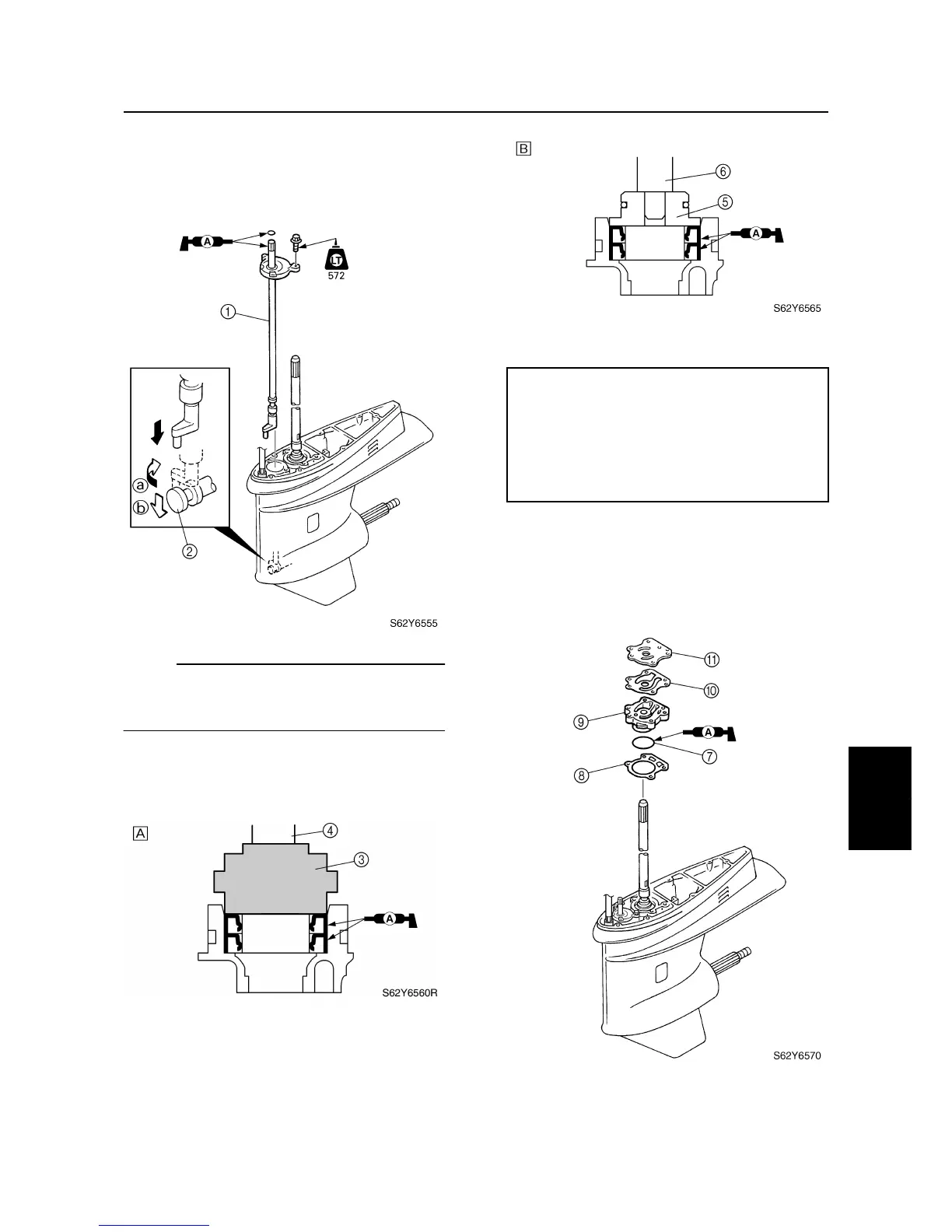 A

LT

572

1

a

b

2

S62Y6555

A

4

3

A

S62Y6560R

B

6

5

A

S62Y6565

11

10

9

A

7

8

S62Y6570