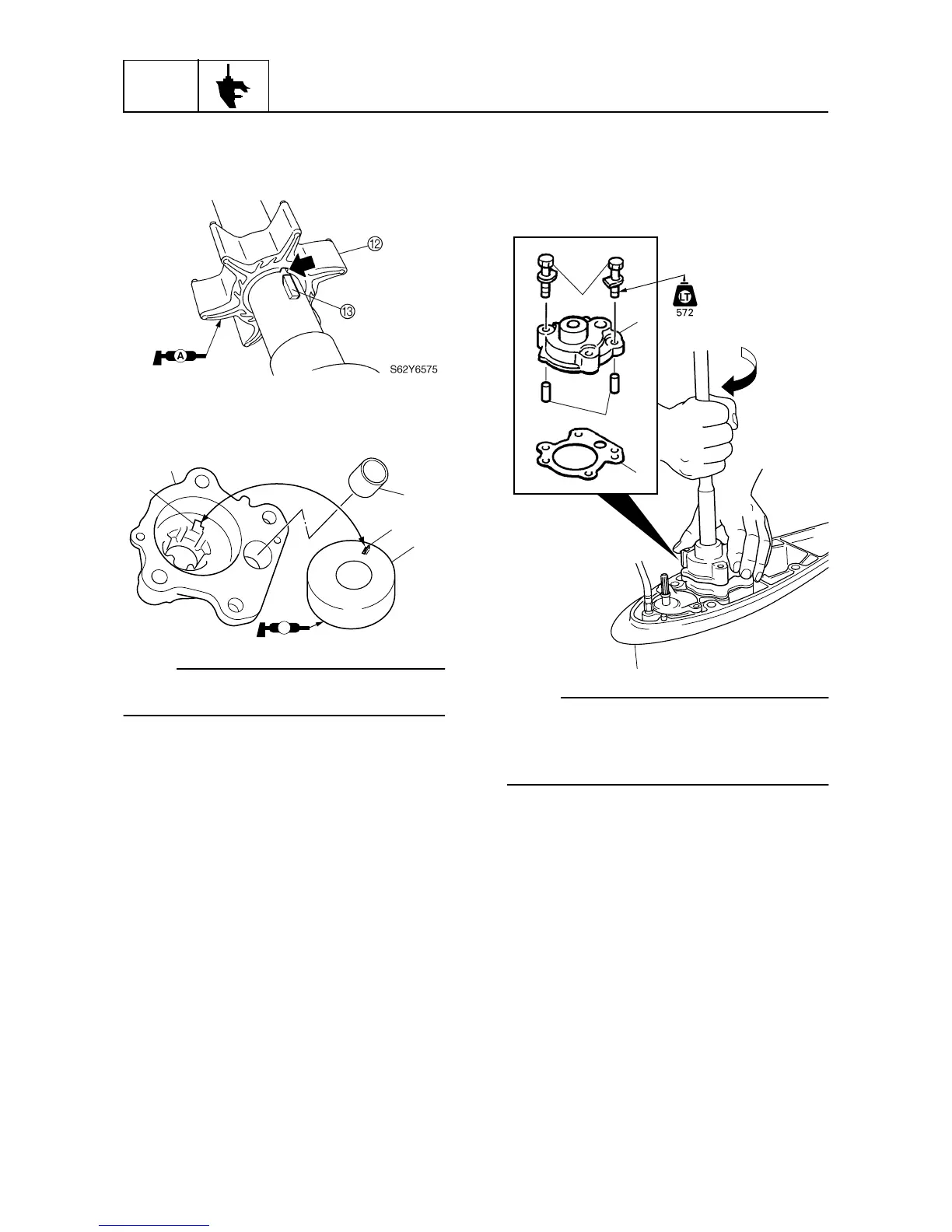 ⑫

⑬

A

S62Y6575

LT

572