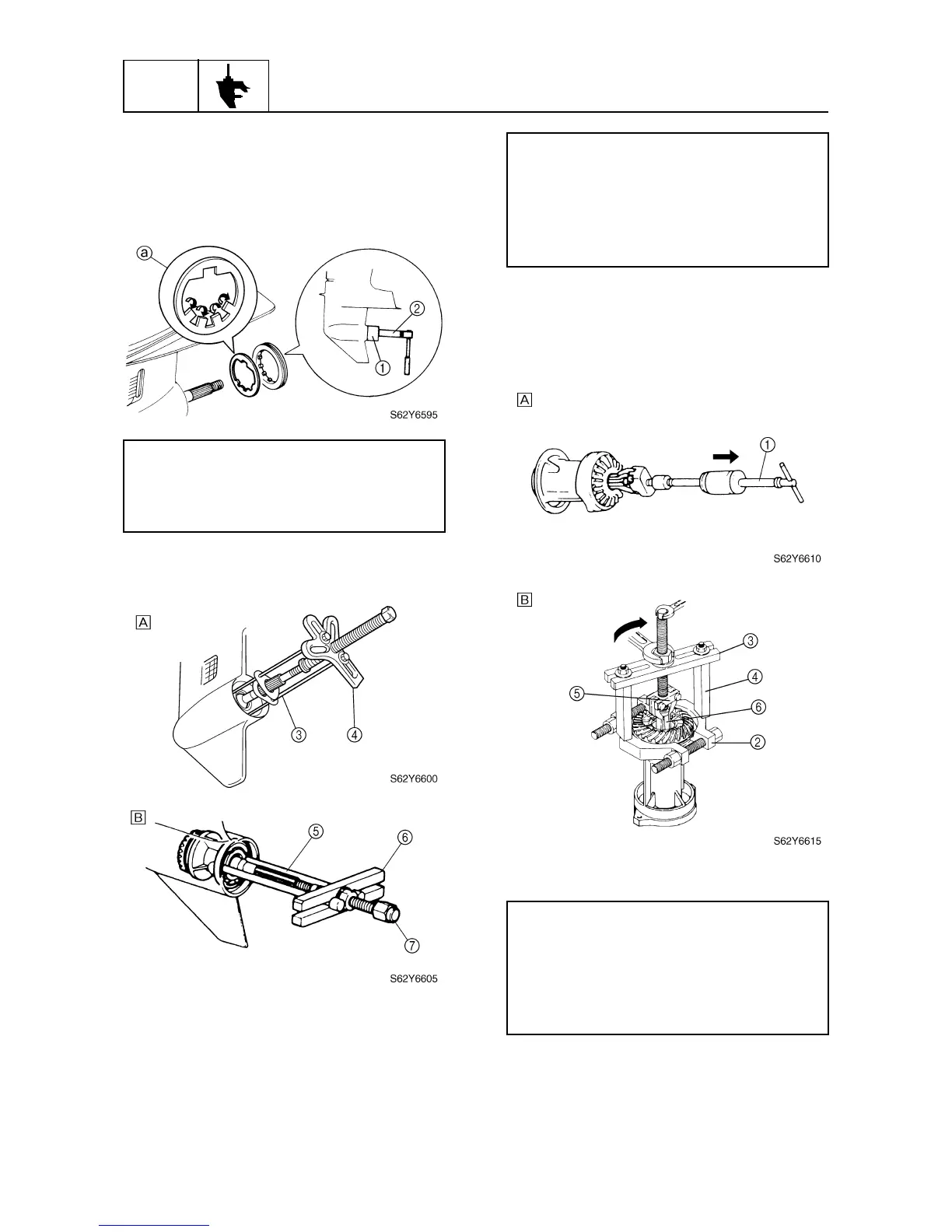 ⓐ

②

①

S62Y6595

A

③ ④

S62Y6600

B

⑤ ⑥

⑦

S62Y6605

A

①

S62Y6610

B

③

④

⑤

⑥

②

S62Y6615