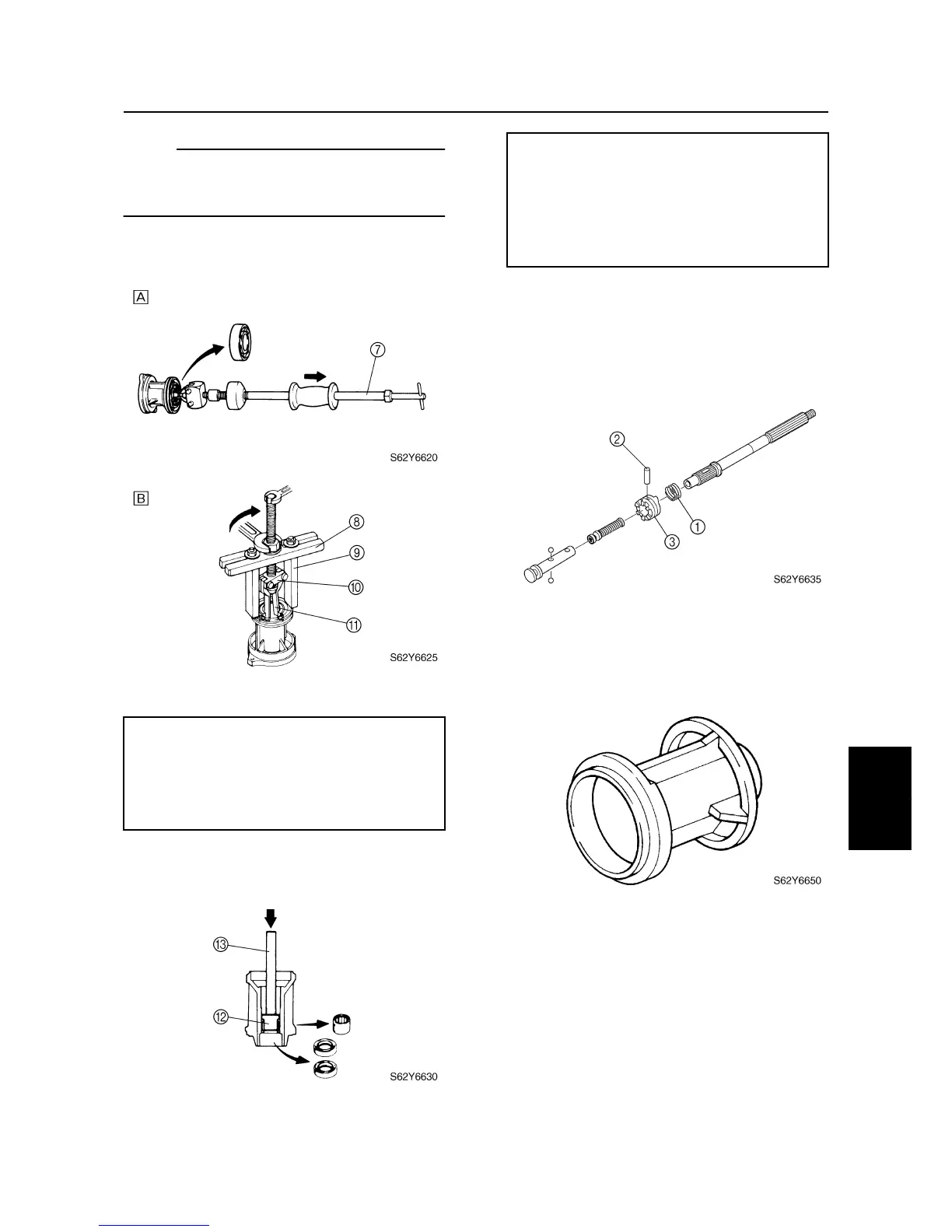 A

⑦

S62Y6620

B

⑧

⑨

⑩

⑪

S62Y6625

⑬

⑫

S62Y6630

②

①

③

S62Y6635

S62Y6650