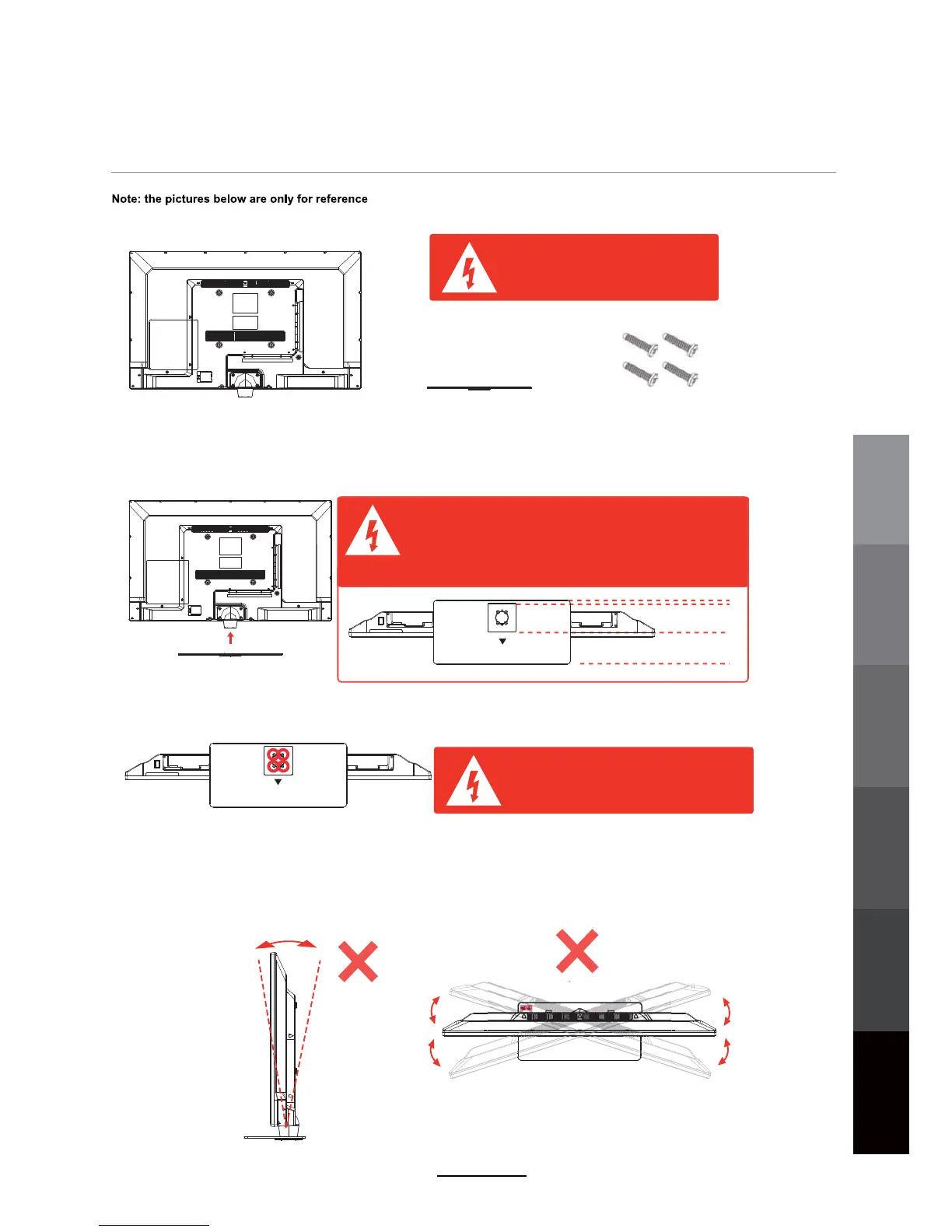 Note: the pictures below are only for reference