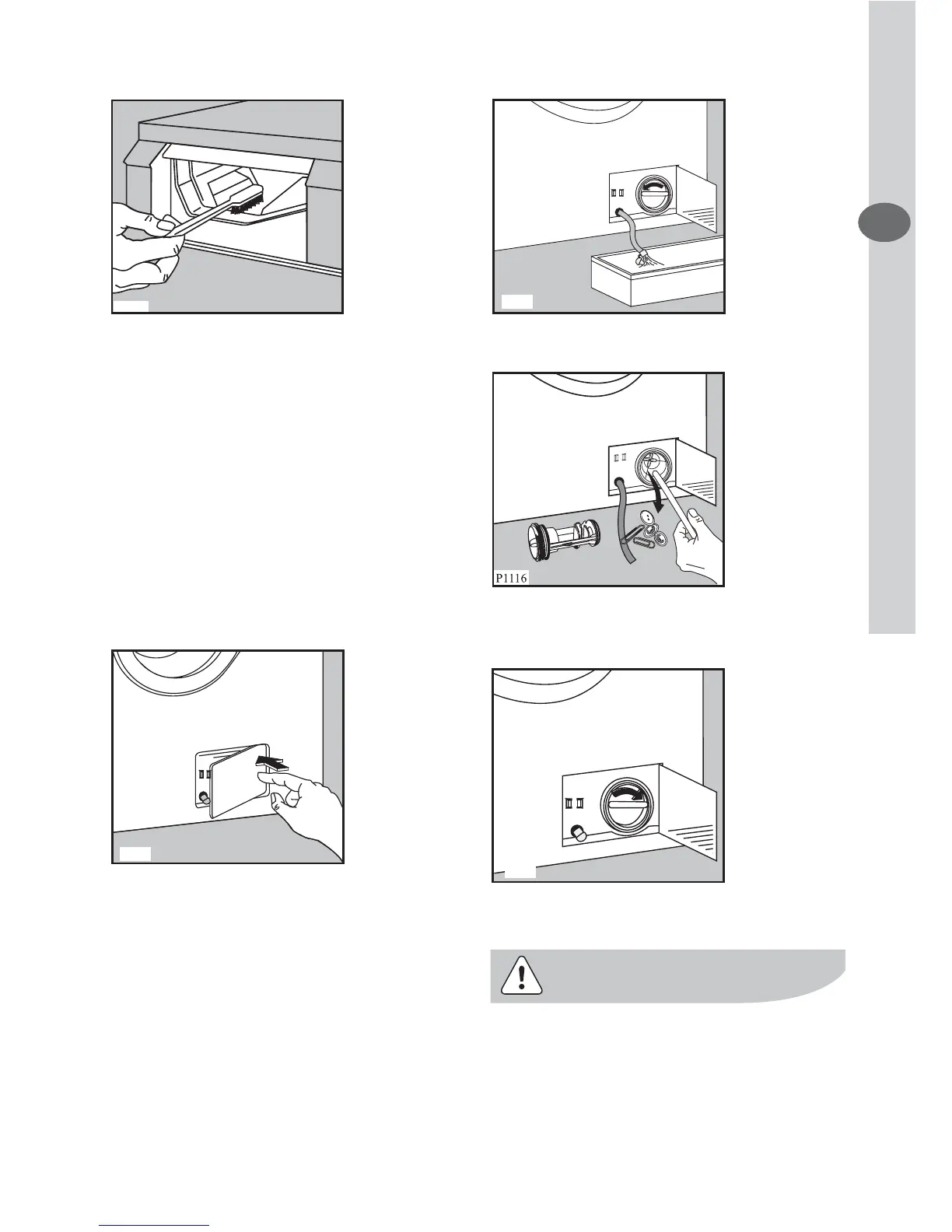 P1116