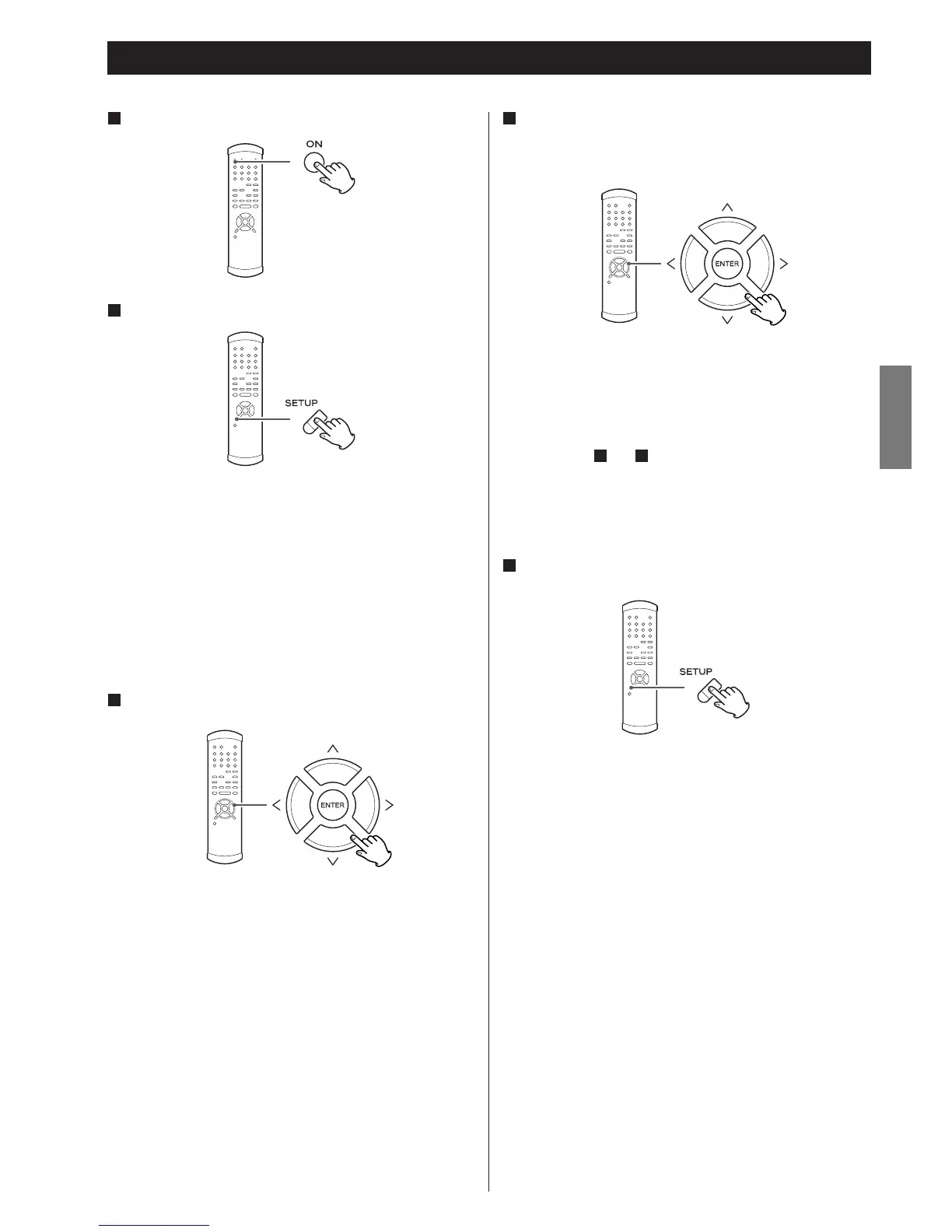 ON

SETUP

ENTER

ENTER

SETUP