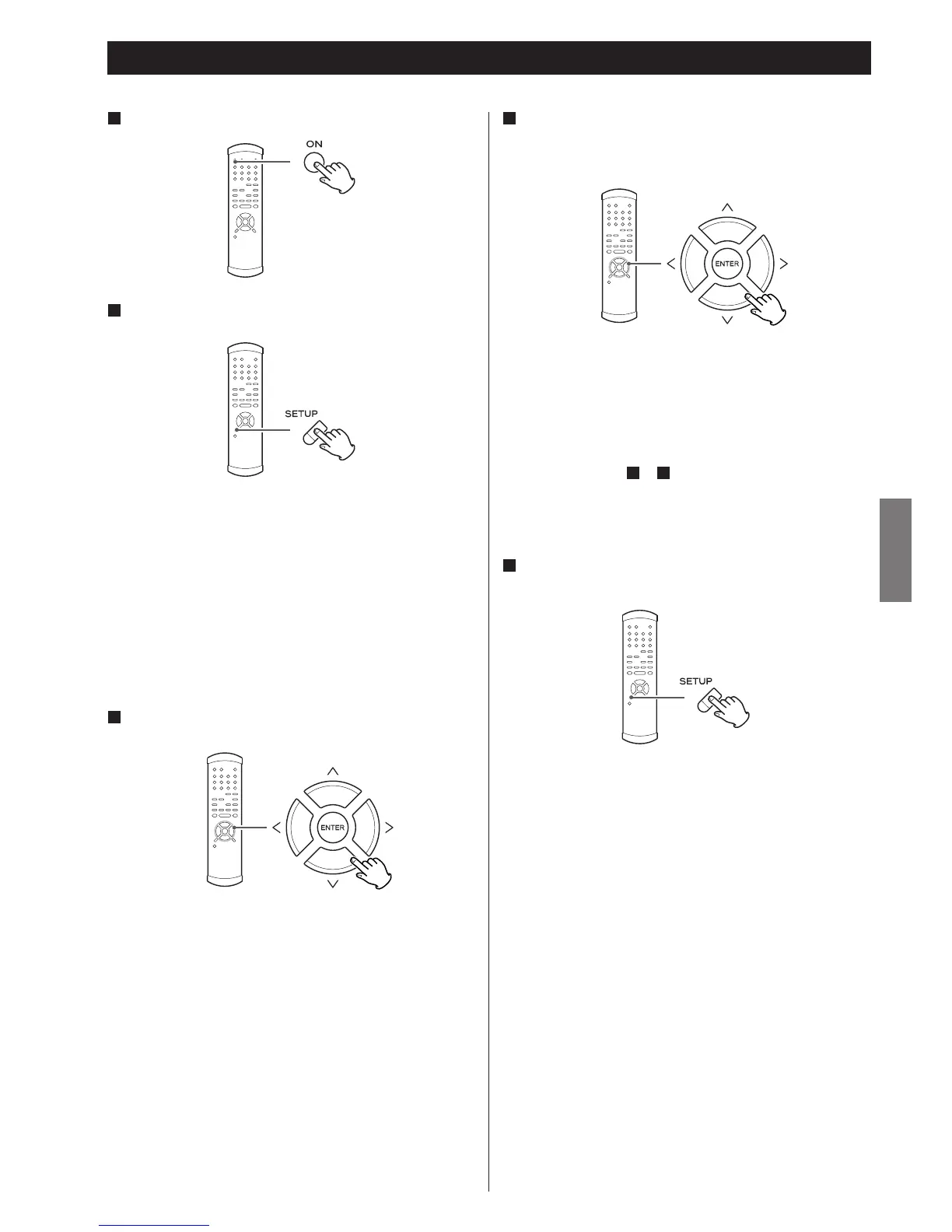 ON

SETUP

ENTER

ENTER

SETUP