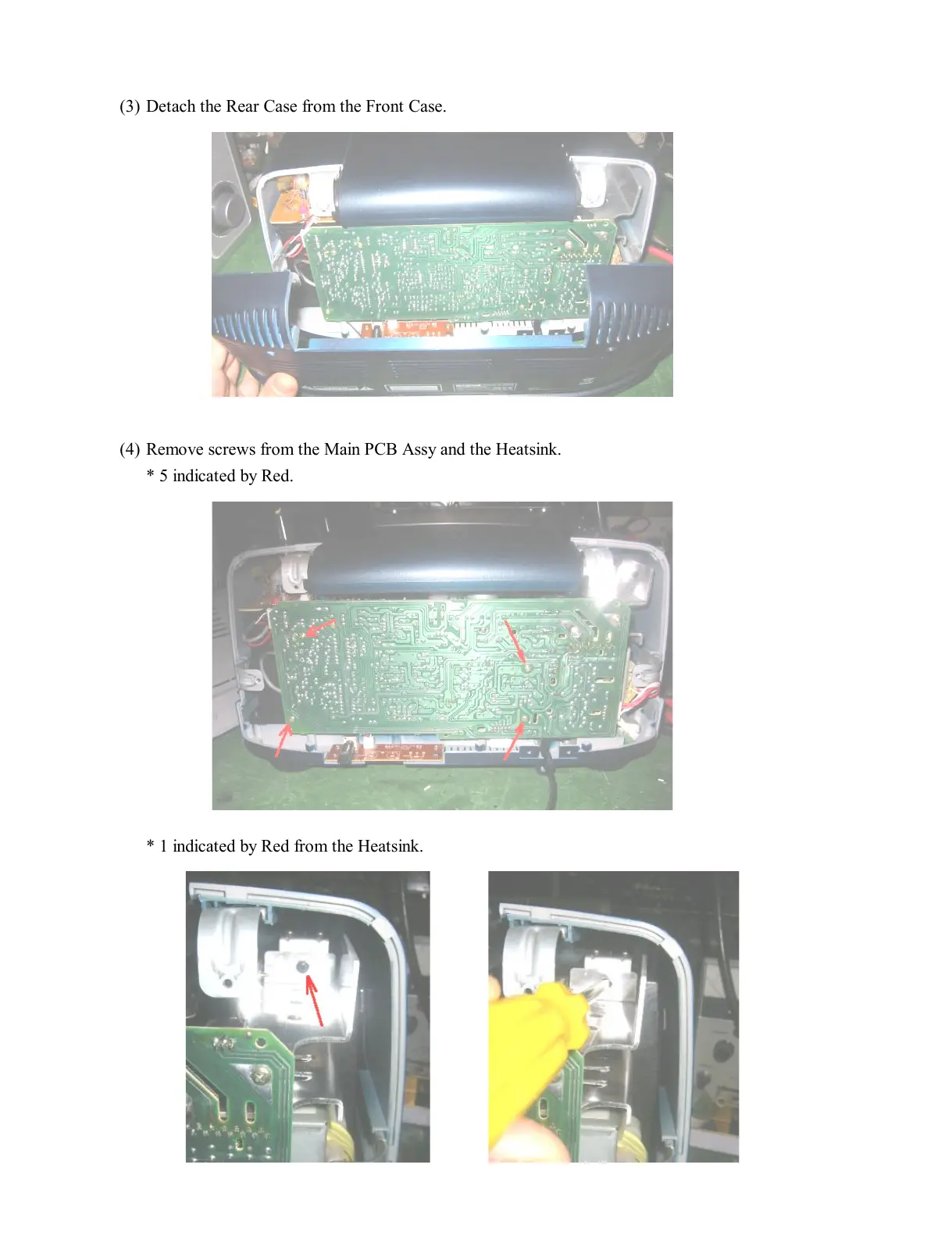 (3) Detach the Rear Case from the Front Case.

(4) Remove screws from the Main PCB Assy and the Heatsink.
* 5 indicated by Red.

* 1 indicated by Red from the Heatsink.