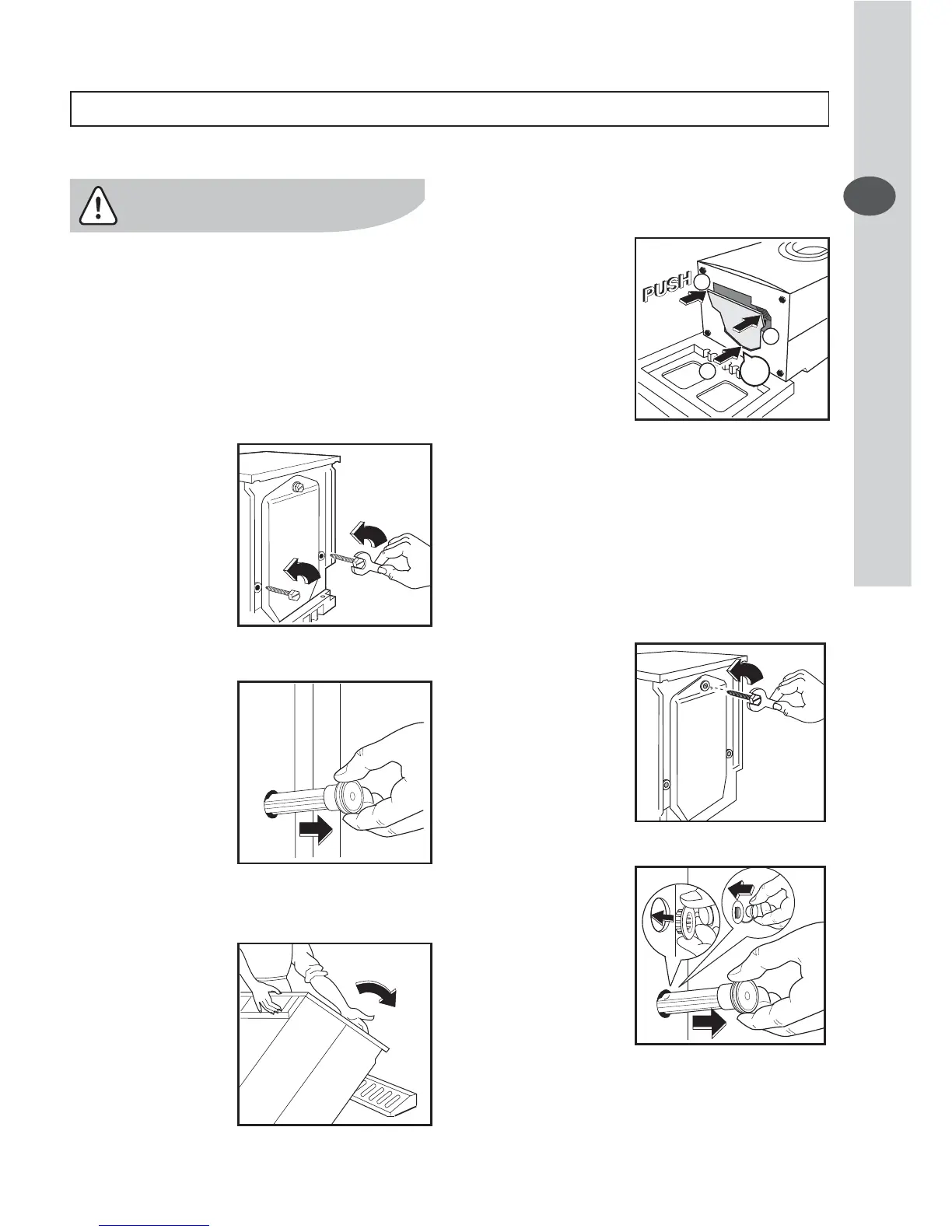 PUSH