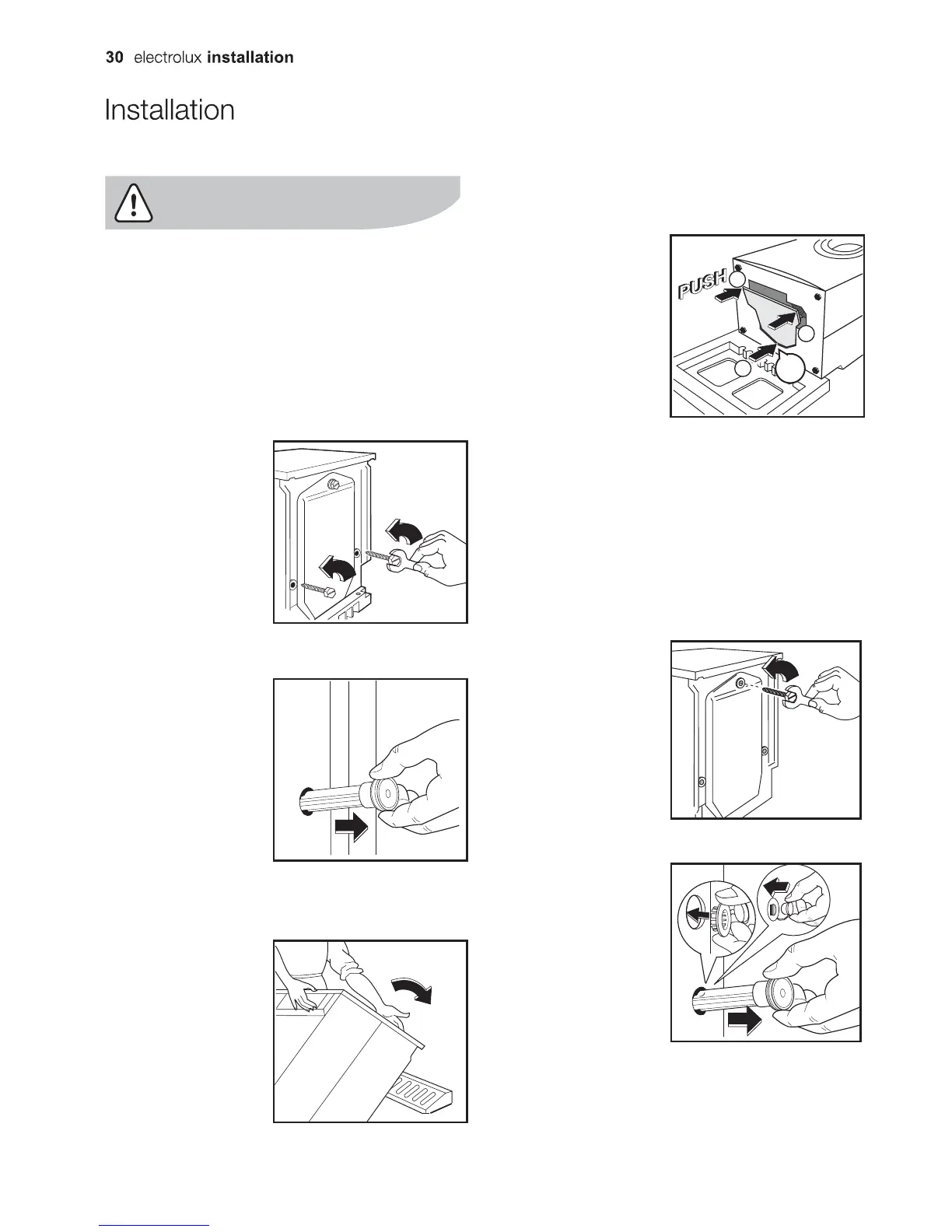 30 electrolux installation

Installation

PUSH