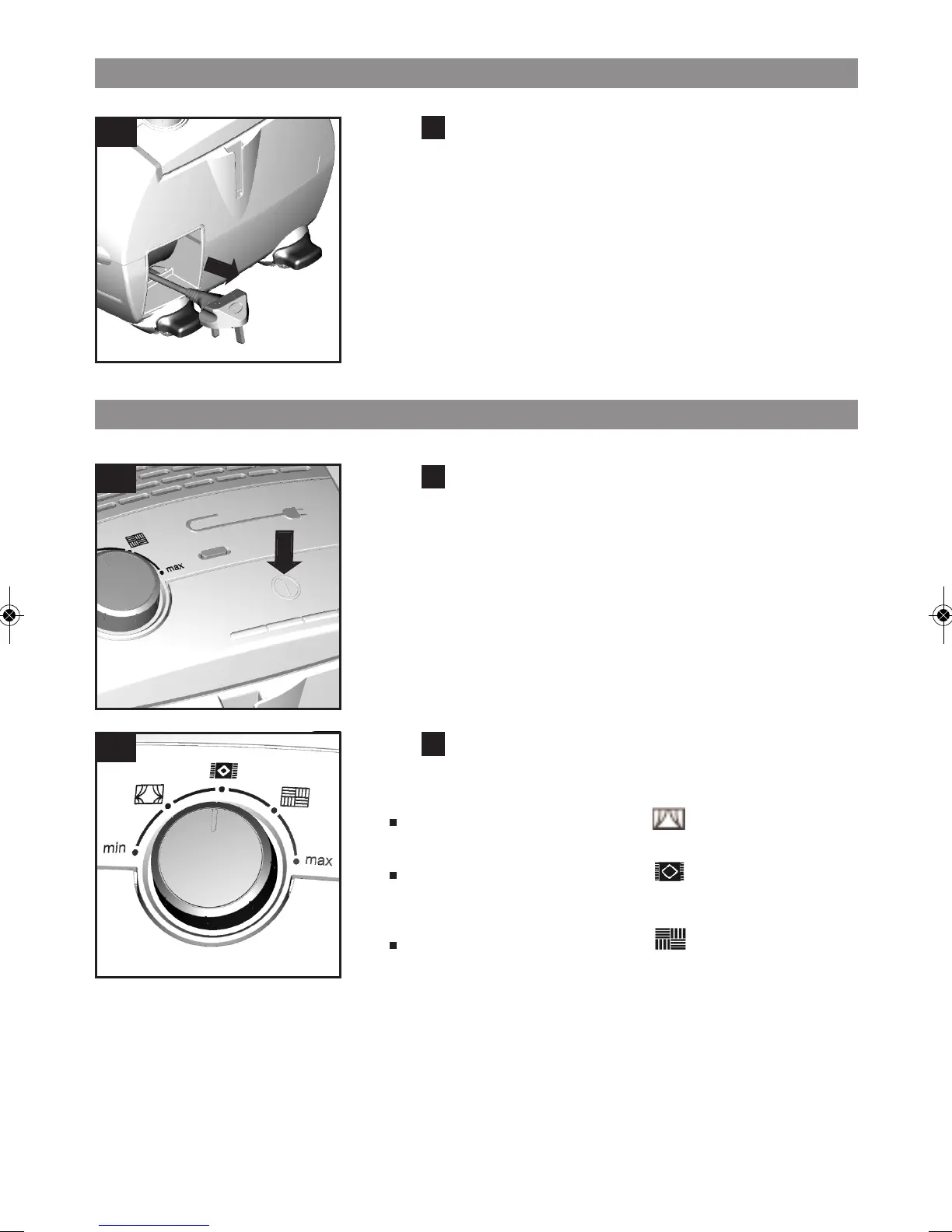 max

min

max