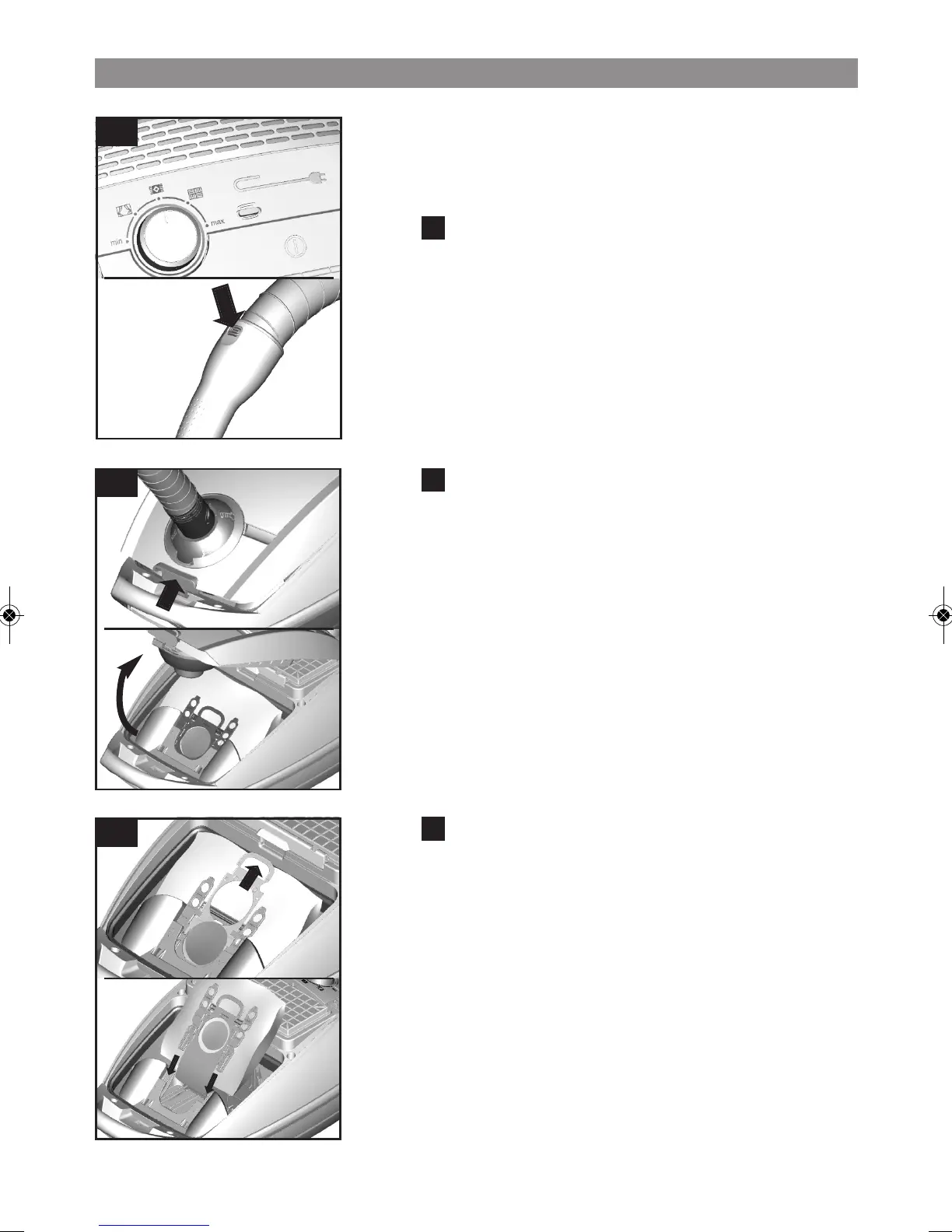 min

max