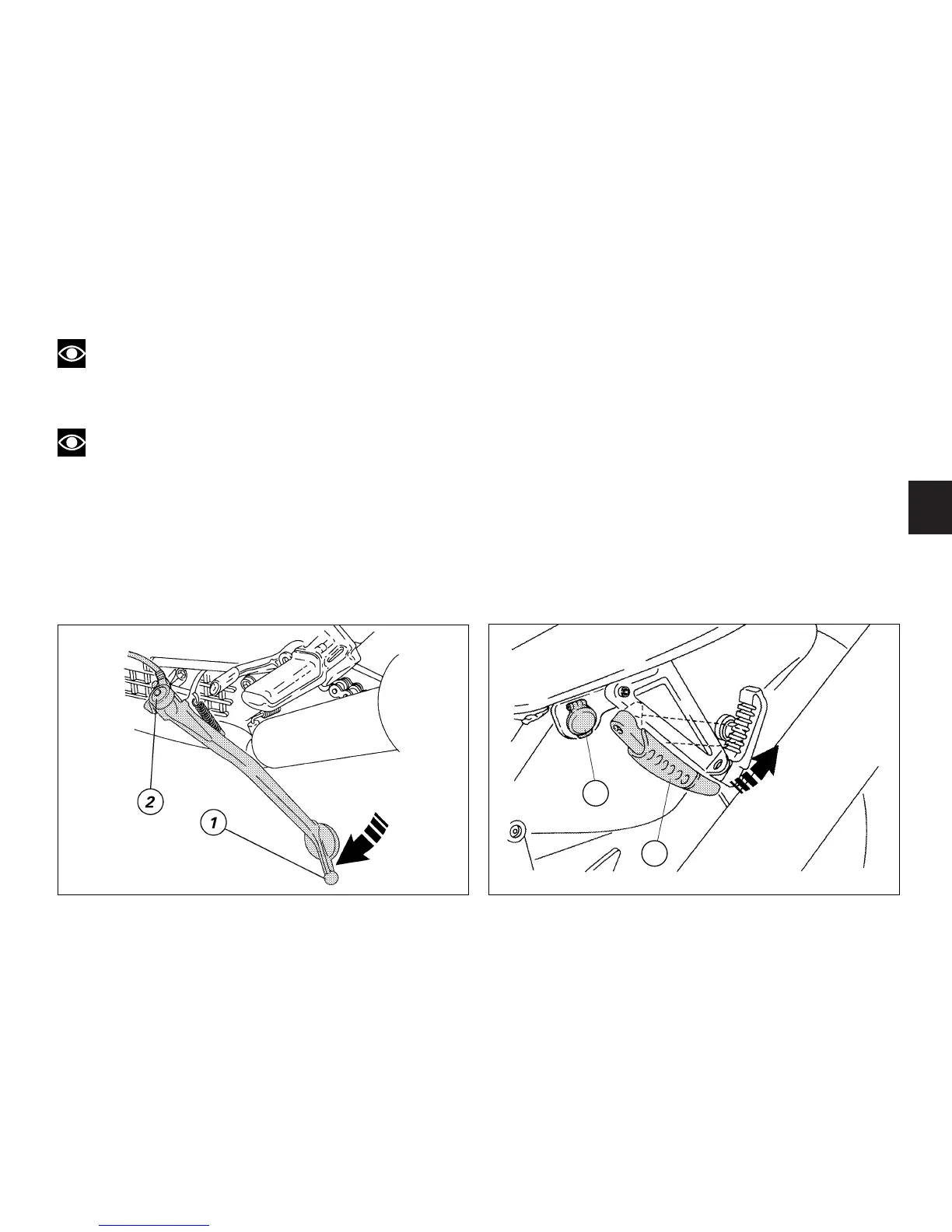 2

1