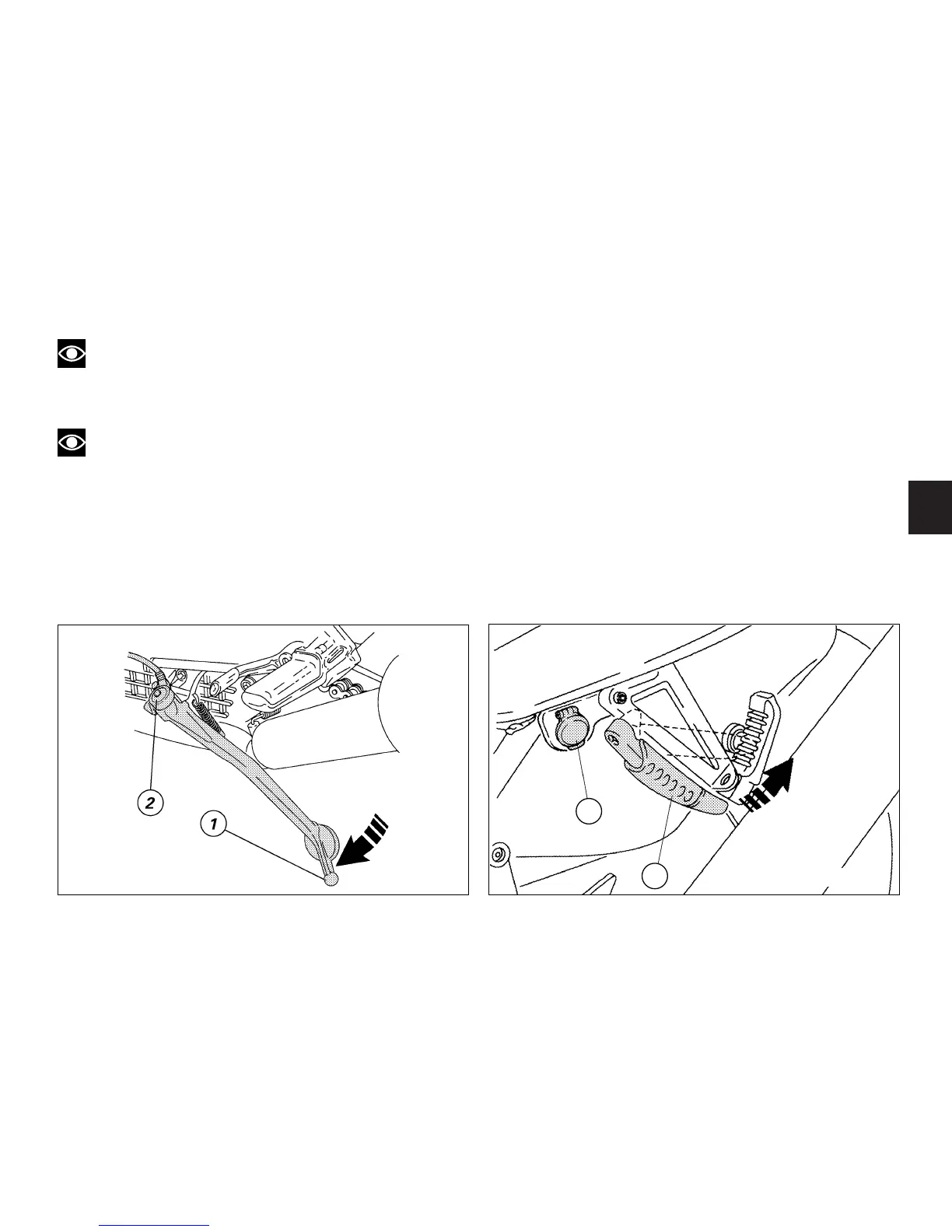 2

1