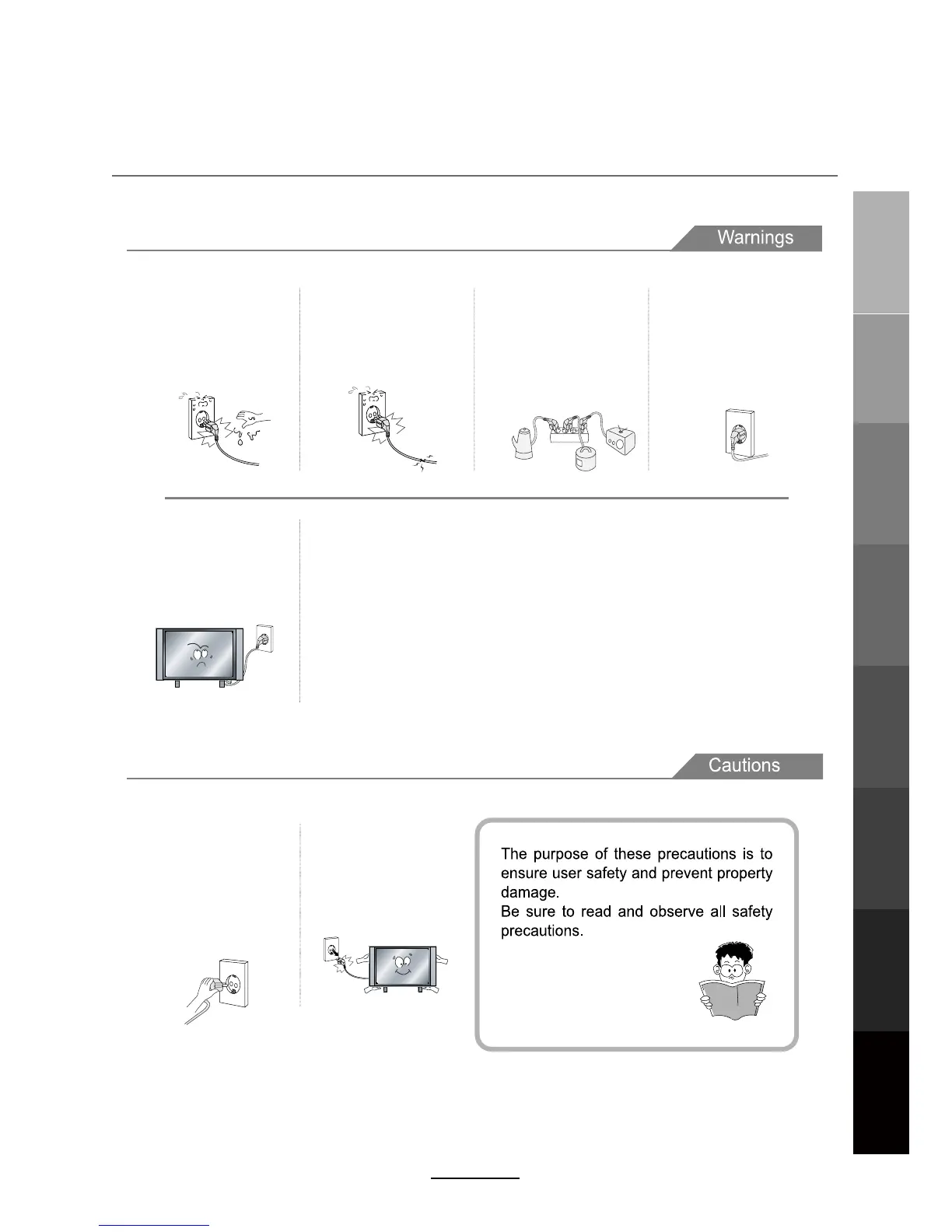 Warnings

Cautions

The purpose of these precautions is to ensure user safety and prevent property damage.
Be sure to read and observe all safety precautions.