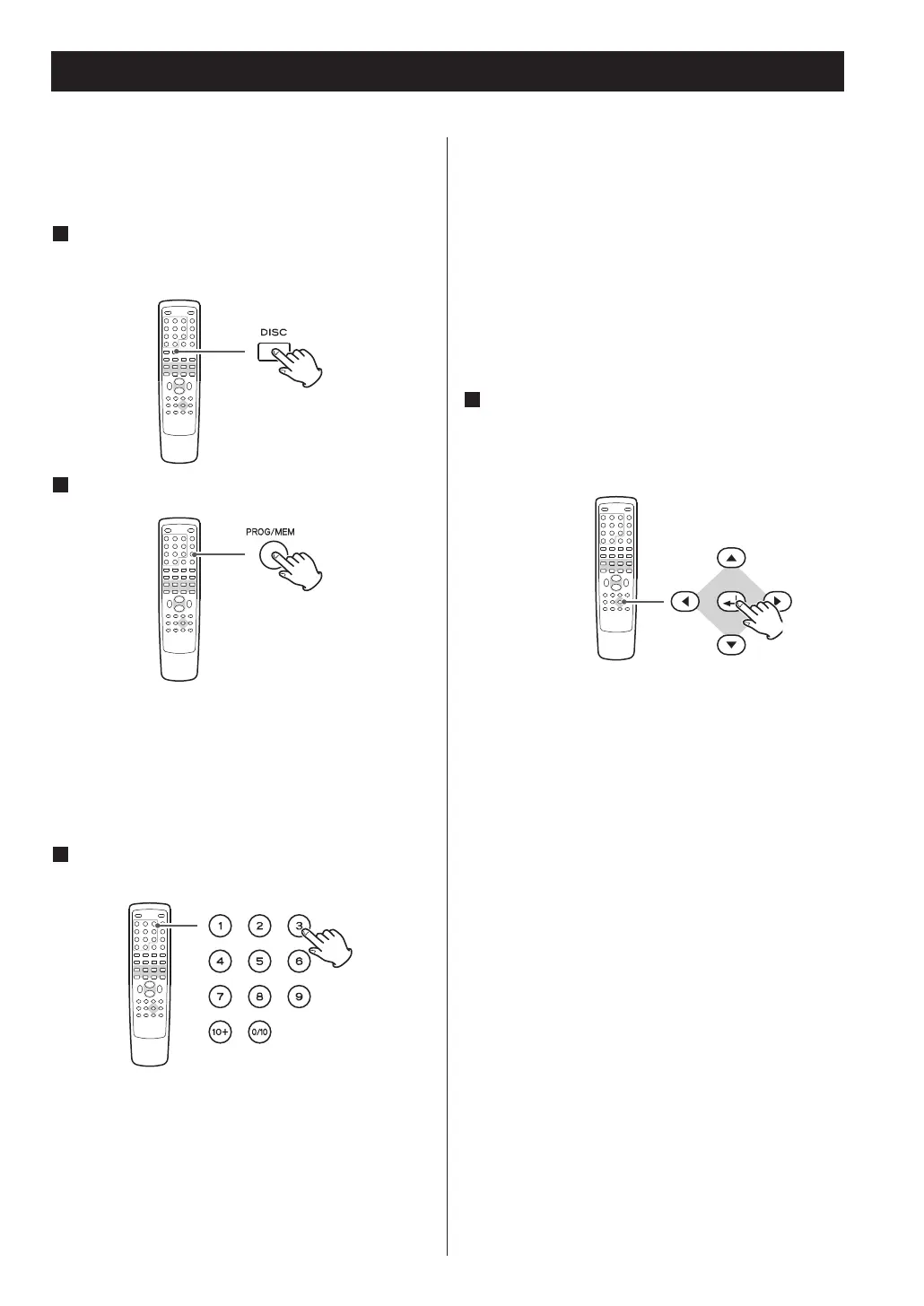 DISC

PROG/MEM

1 2 3
4 5 6
7 8 9
10+ 0/10