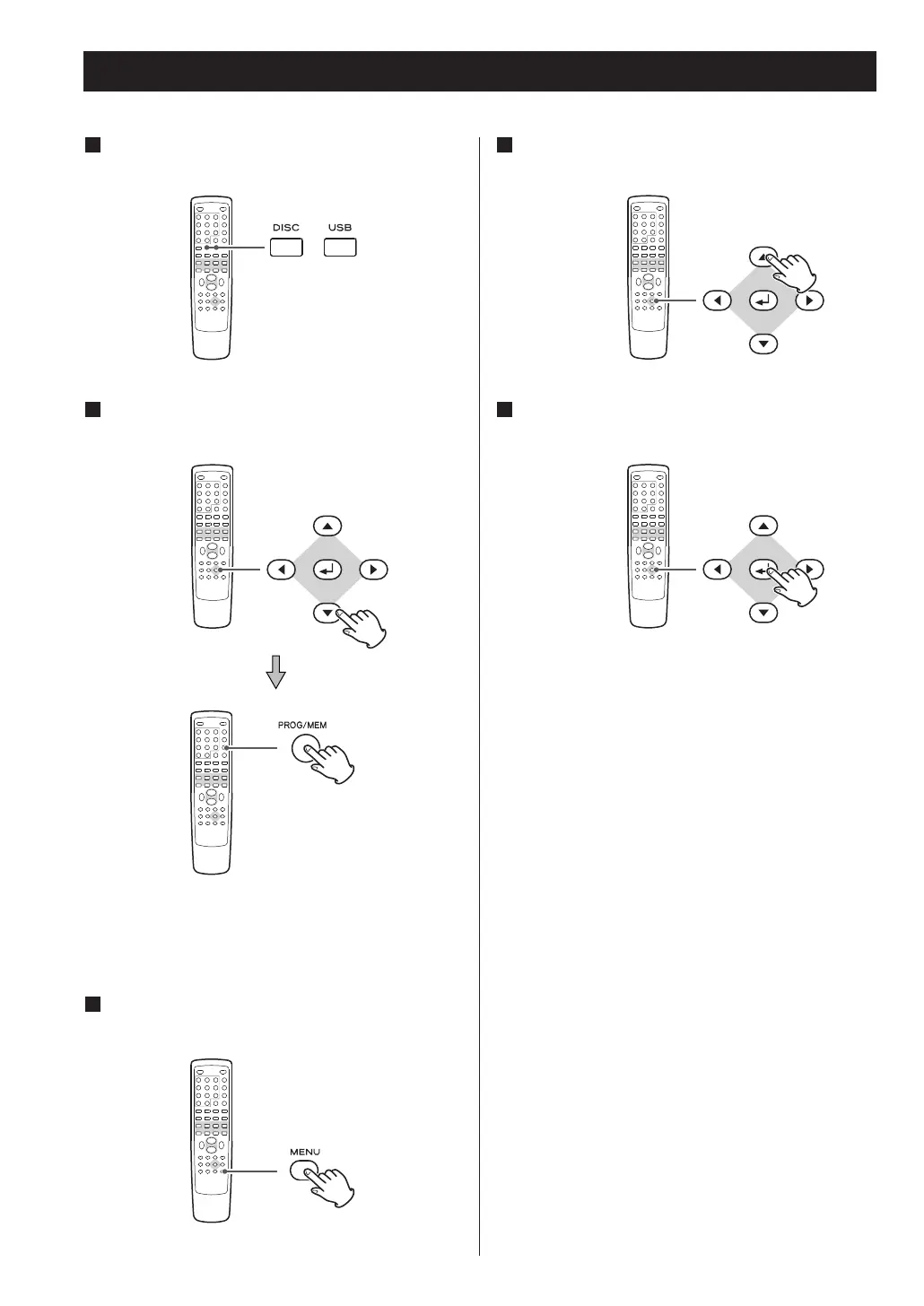 DISC USB

PROG/MEM

MENU