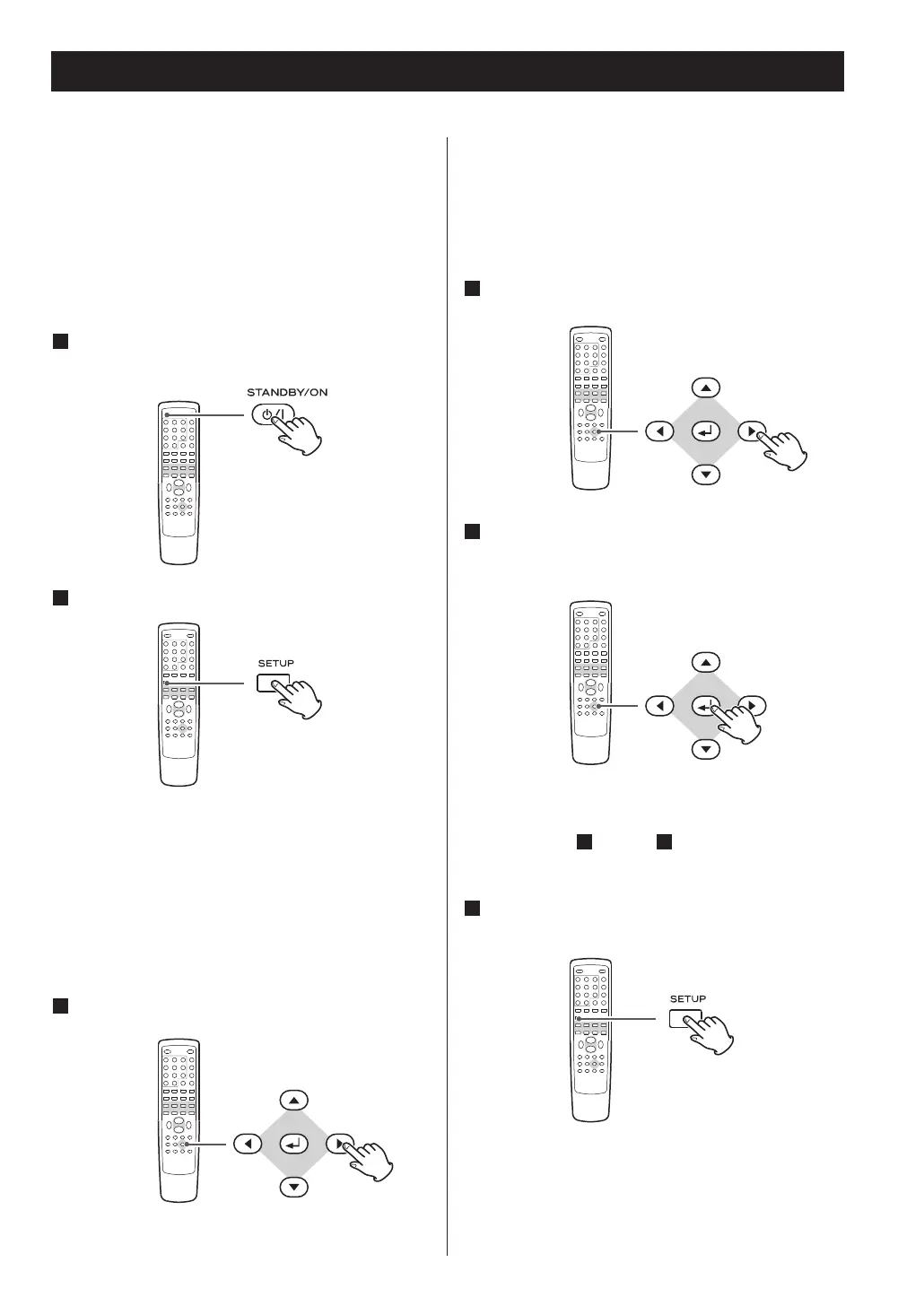 STANDBY/ON

SETUP

SETUP