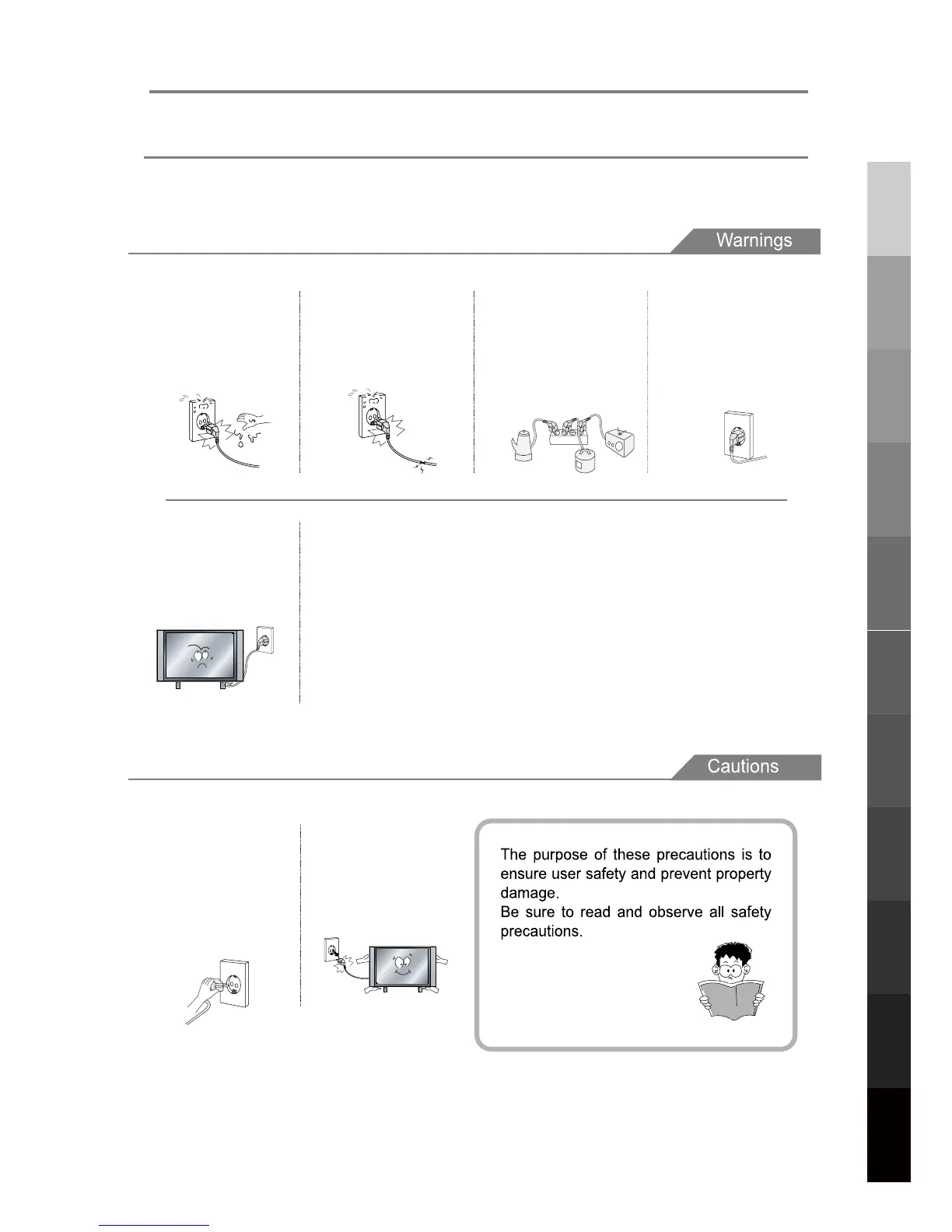 Warnings

Cautions

The purpose of these precautions is to ensure user safety and prevent property damage.
Be sure to read and observe all safety precautions.