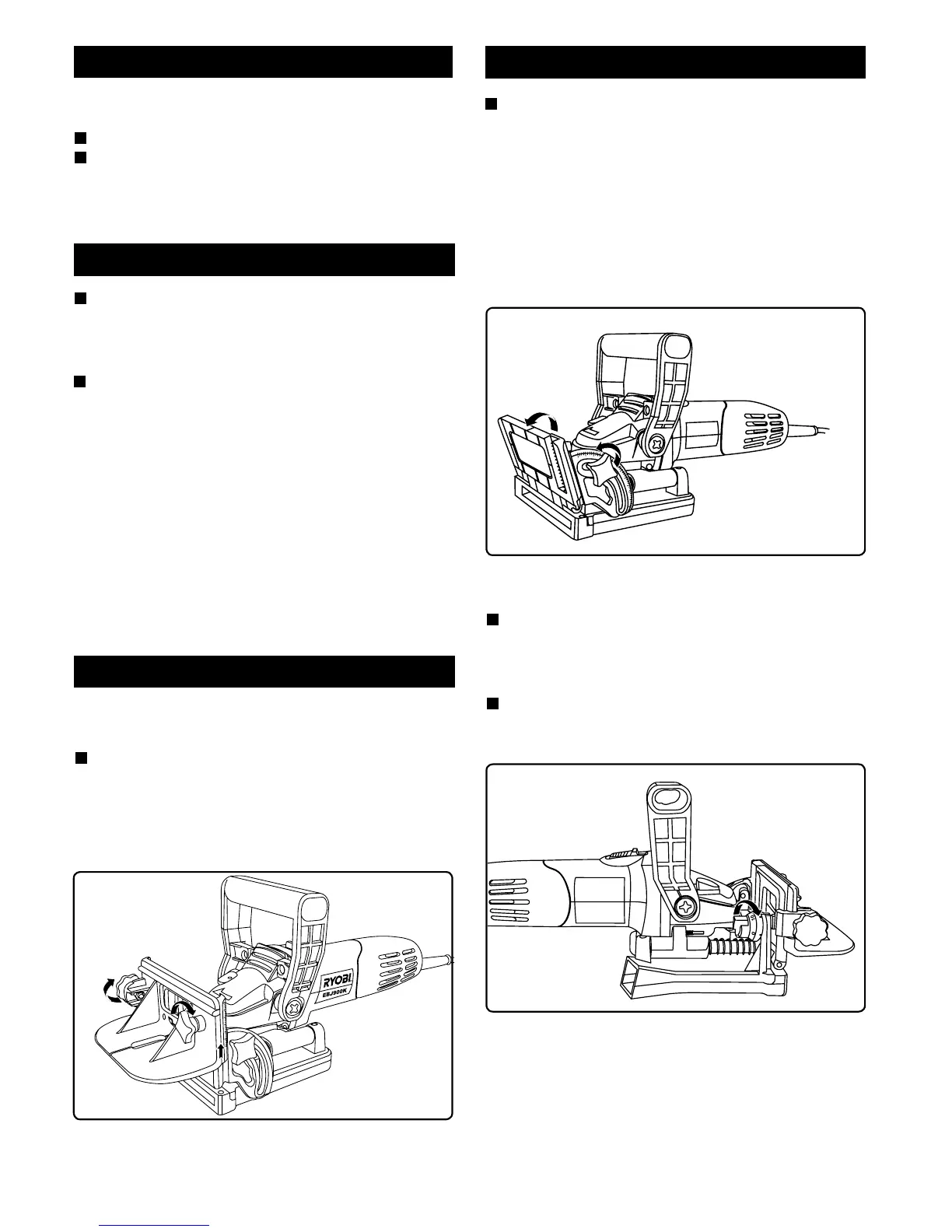 RYOBI
EBJ900K