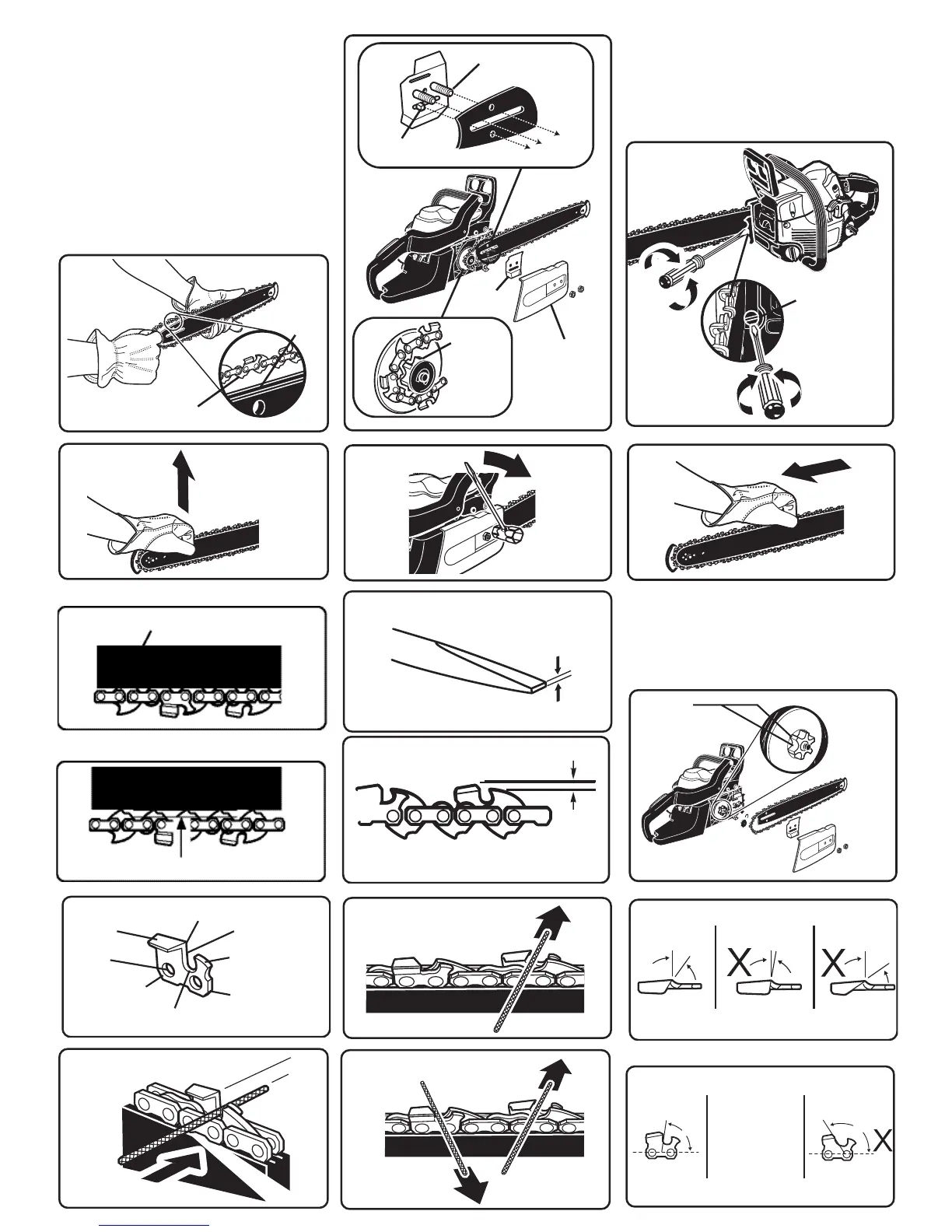 X X

X