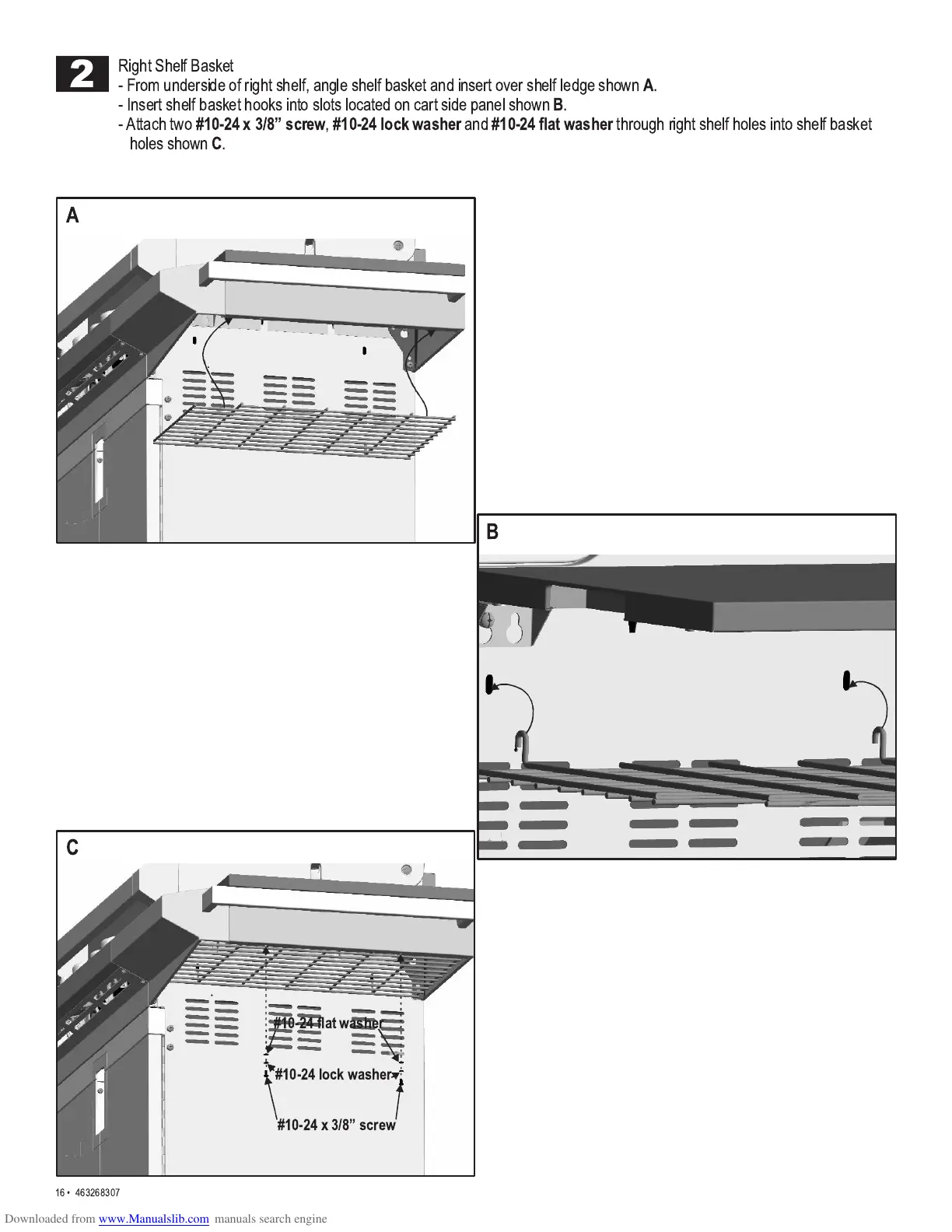 2

Right Shelf Basket
- From underside of right shelf, angle shelf basket and insert over shelf ledge shown A.
- Insert shelf basket hooks into slots located on cart side panel shown B.
- Attach two #10-24 x 3/8” screw, #10-24 lock washer and #10-24 flat washer through right shelf holes into shelf basket holes shown C.

A

B

C

#10-24 flat washer

#10-24 lock washer

#10-24 x 3/8” screw

16 • 463268307

Downloaded from www.Manualslib.com manuals search engine