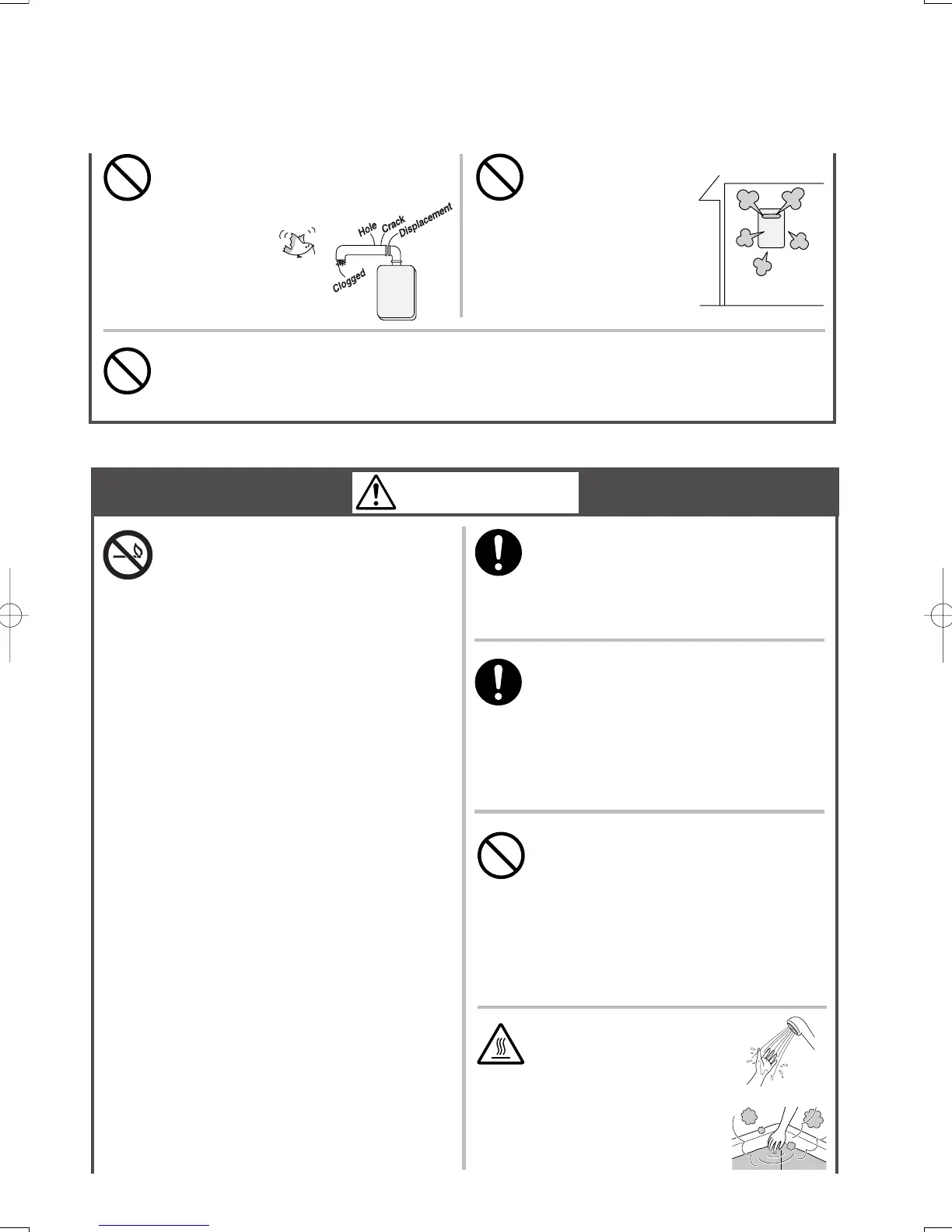 Hole
Crack
Displacement
Clogged