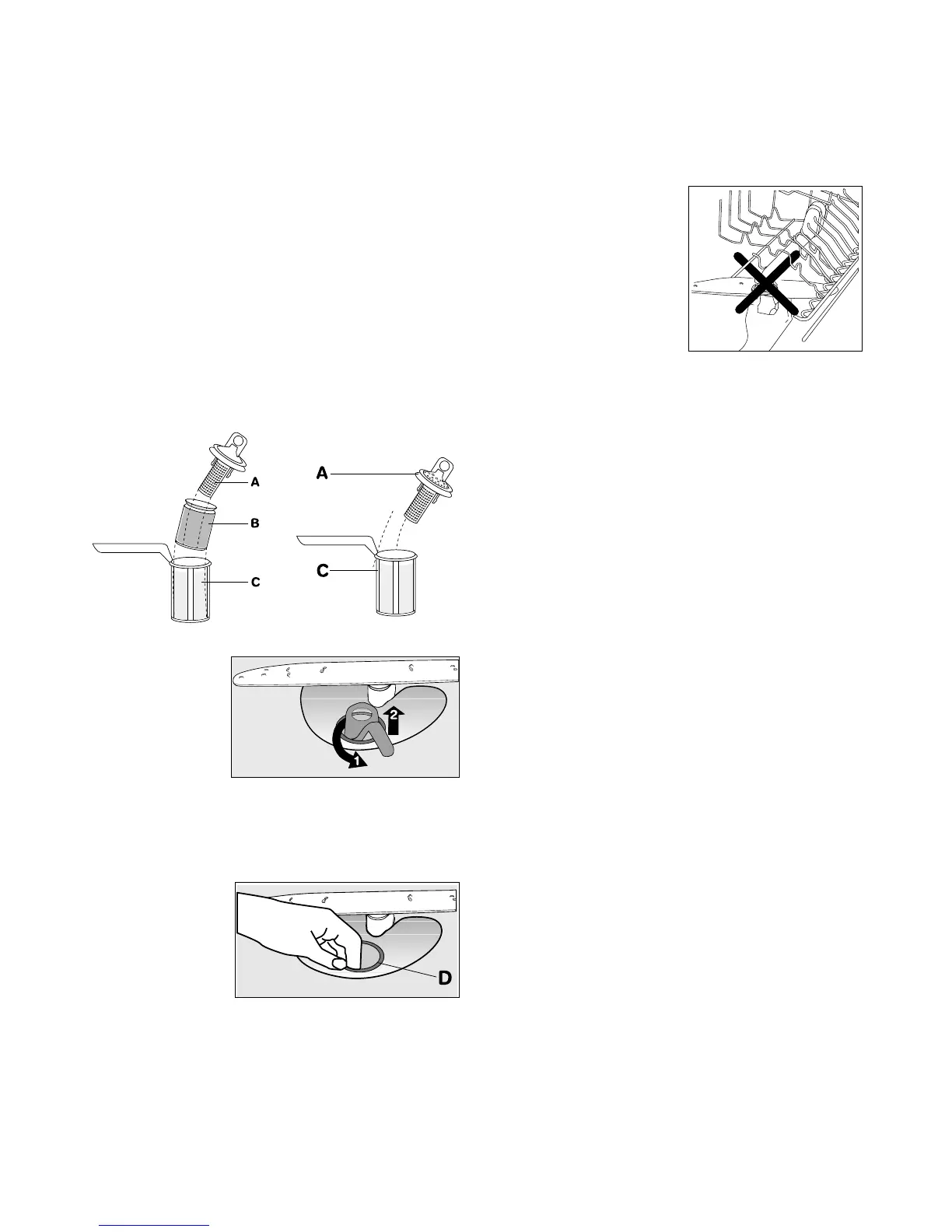 A

B

C

A

C

2

1

D