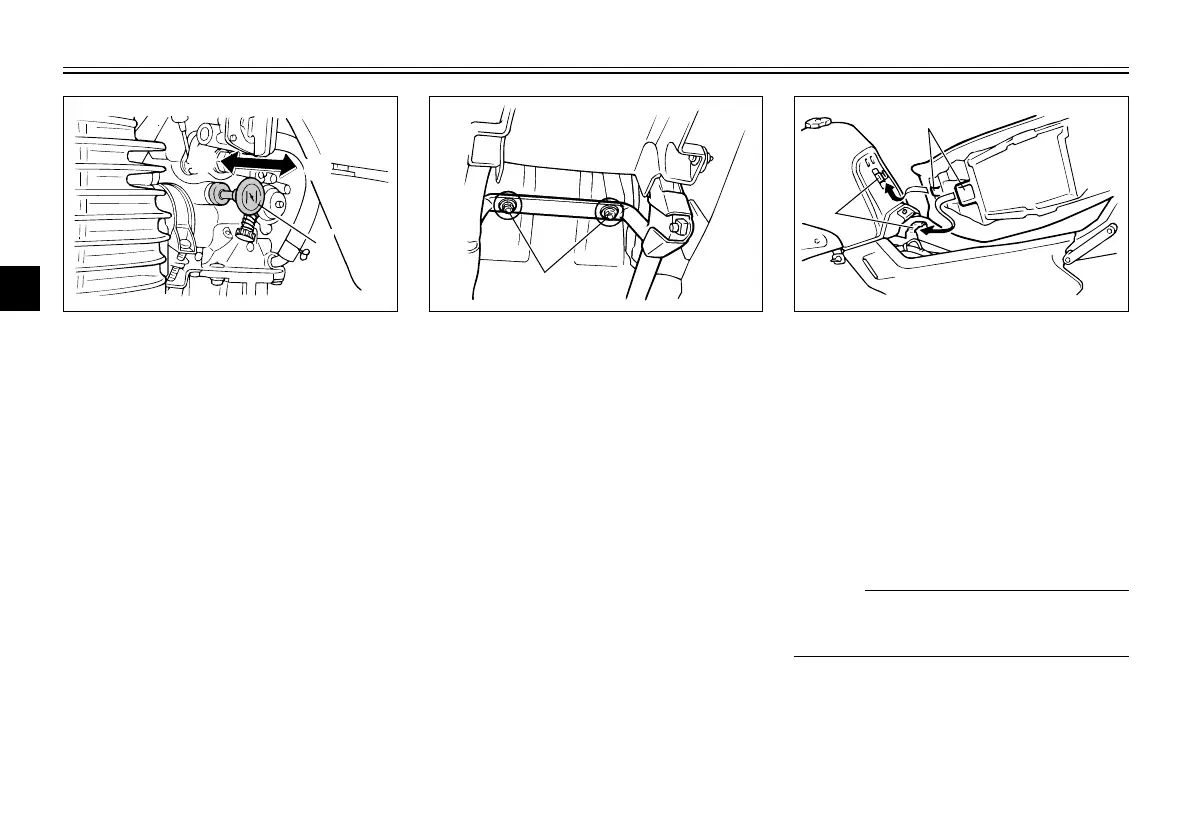 N