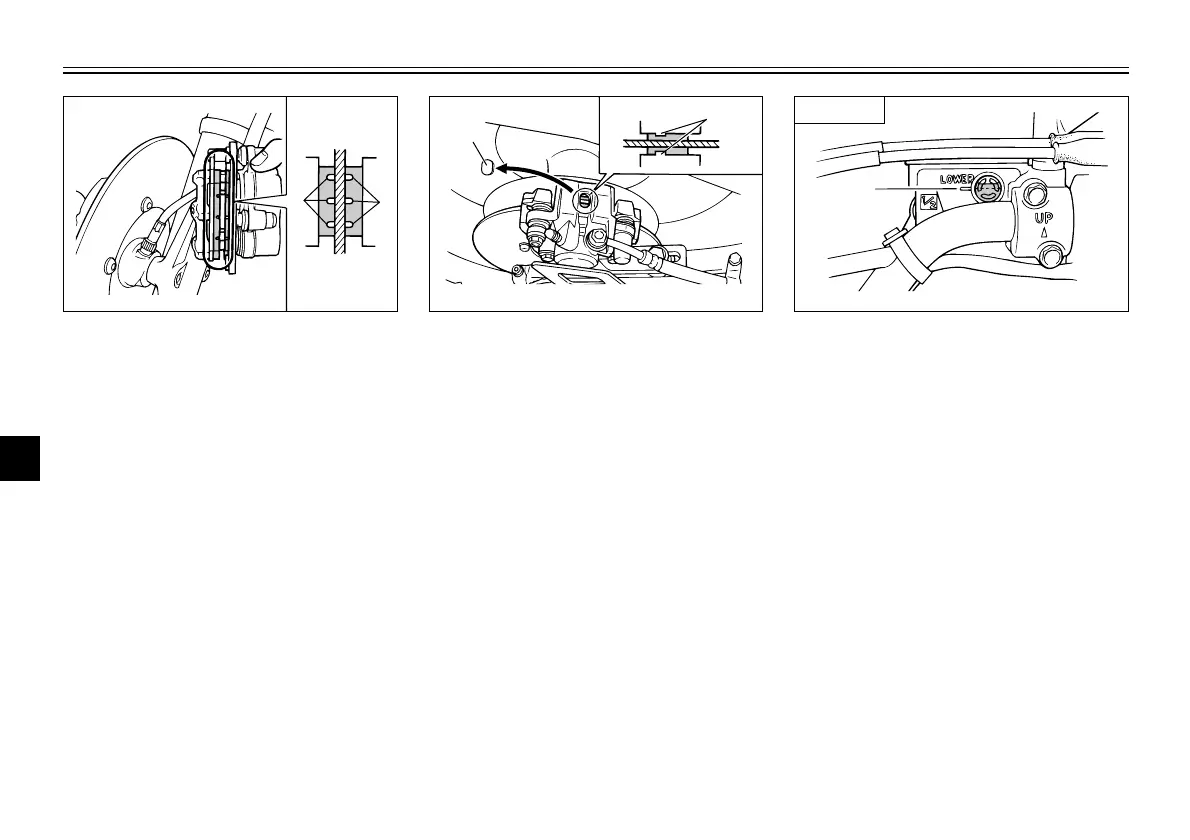 LOWER

UP