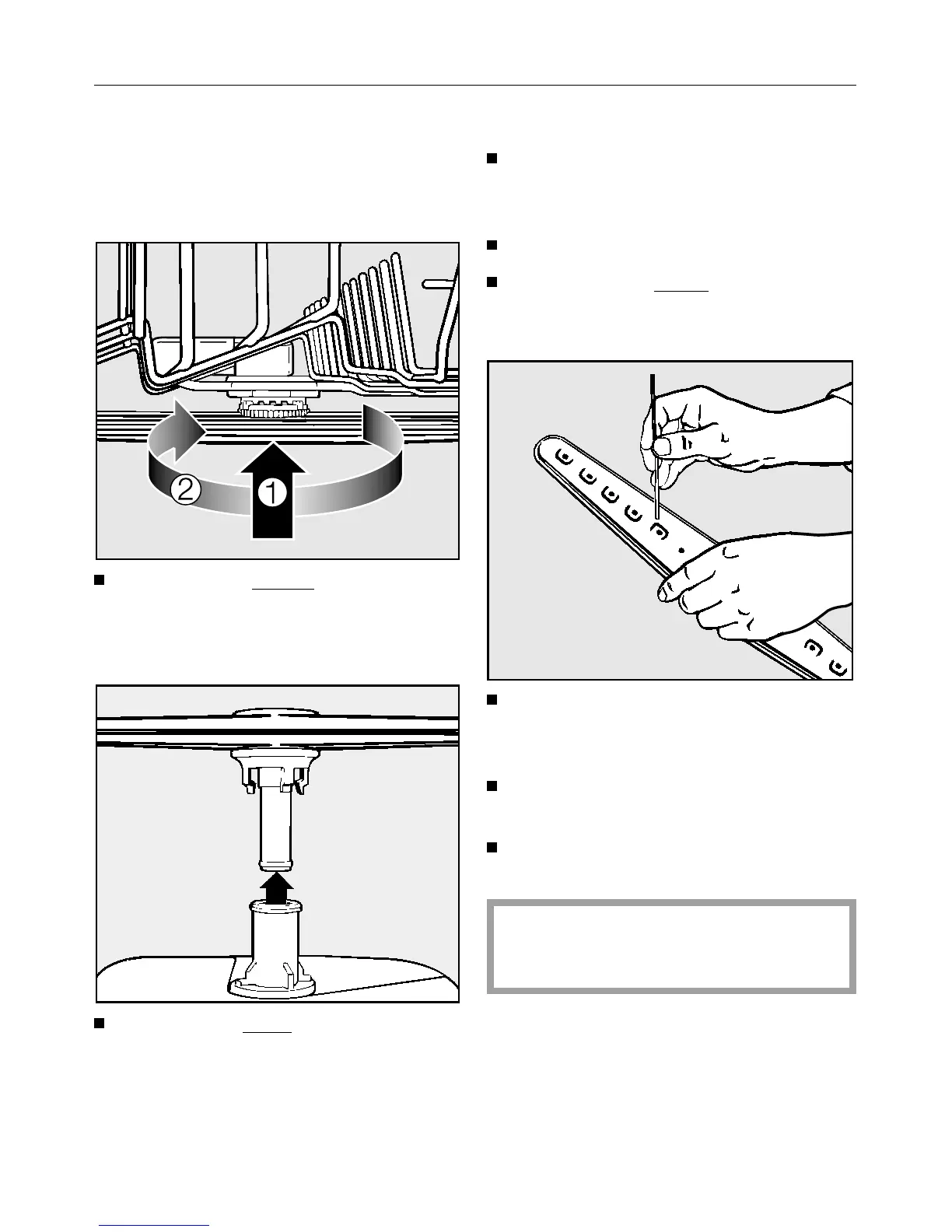 ②
①