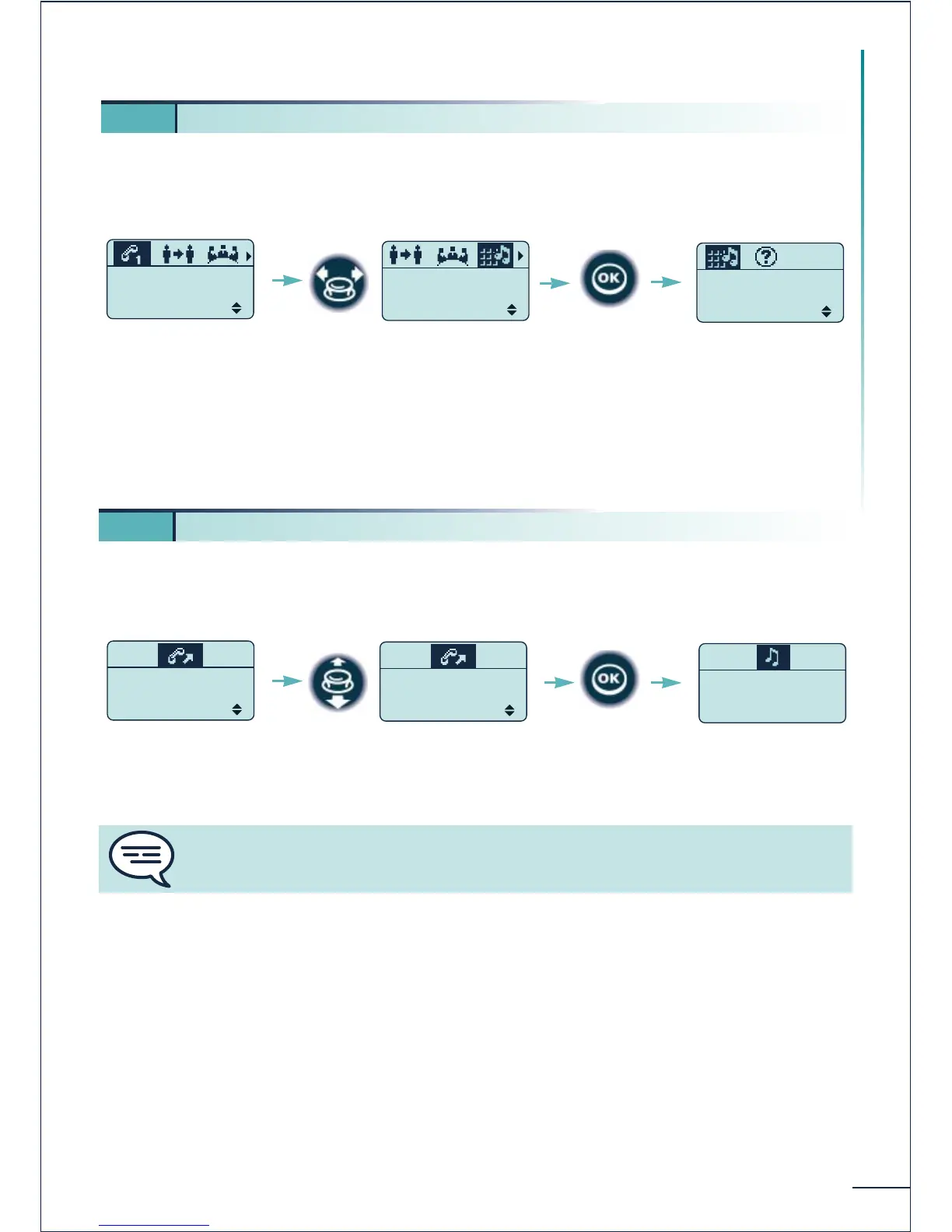 OK

OK