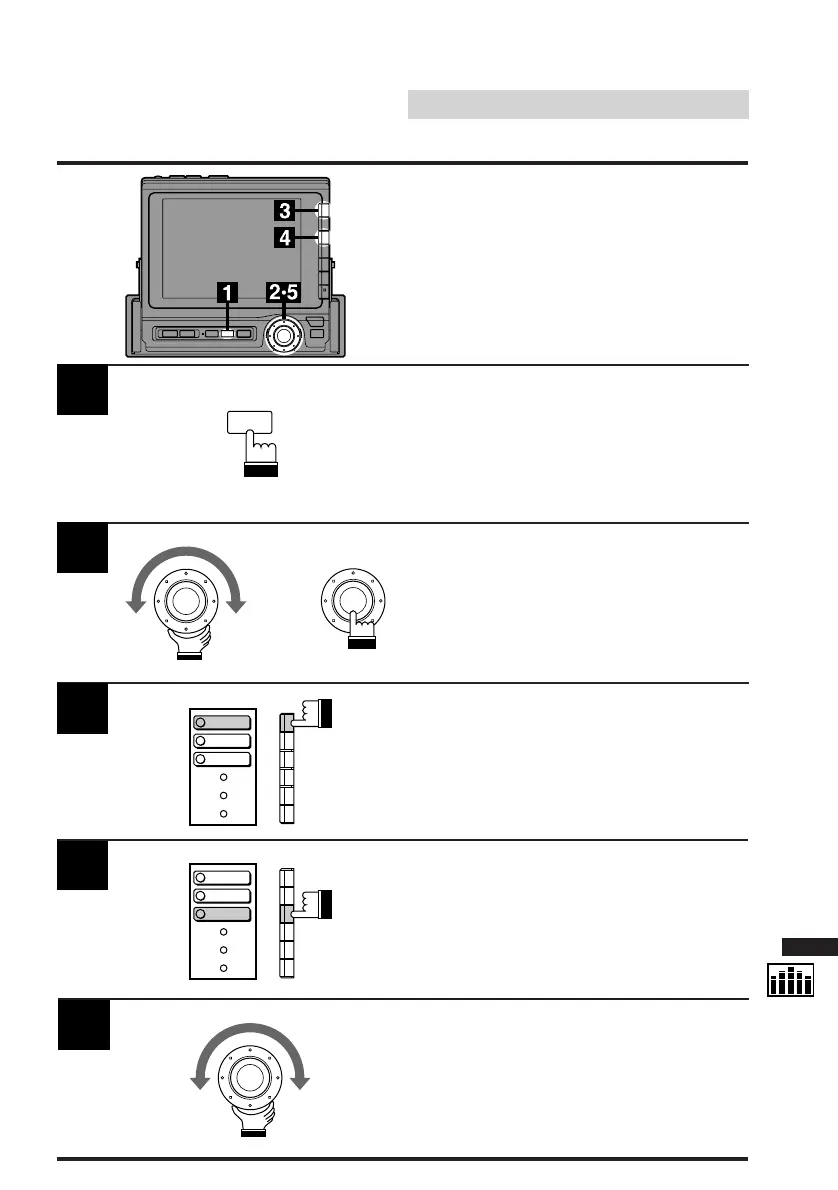 3
4
1
2·5