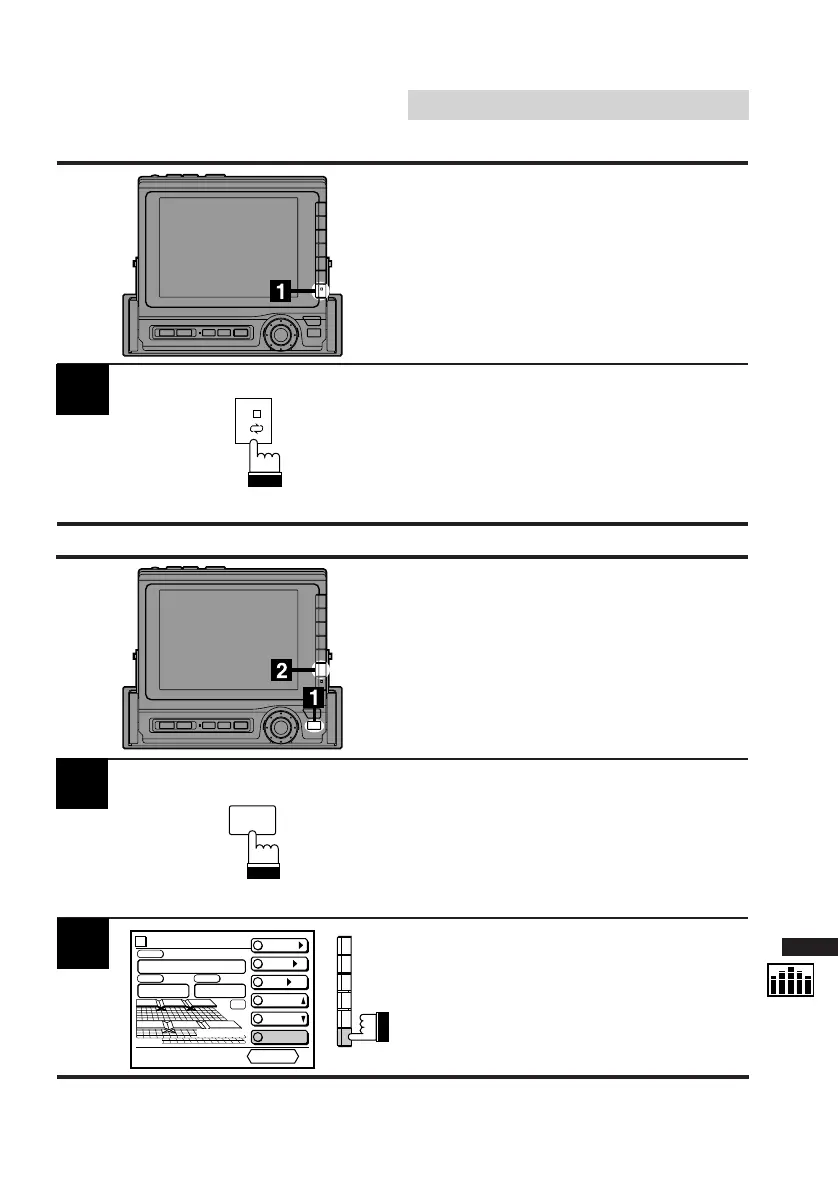 1

2

1